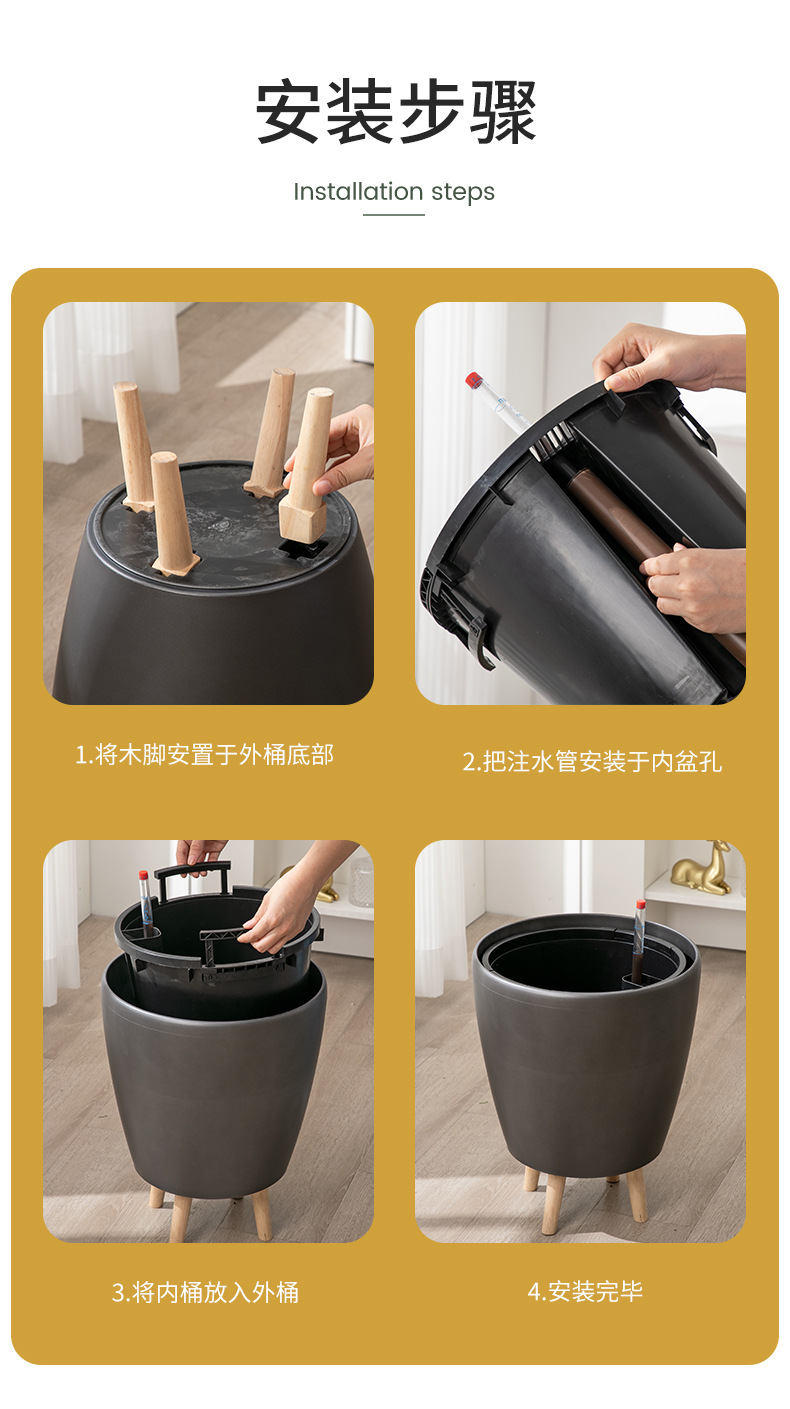 安装步骤

Installation steps

1.将木脚安置于外桶底部

2.把注水管安装于内盆孔

3.将内桶放入外桶

4.安装完毕