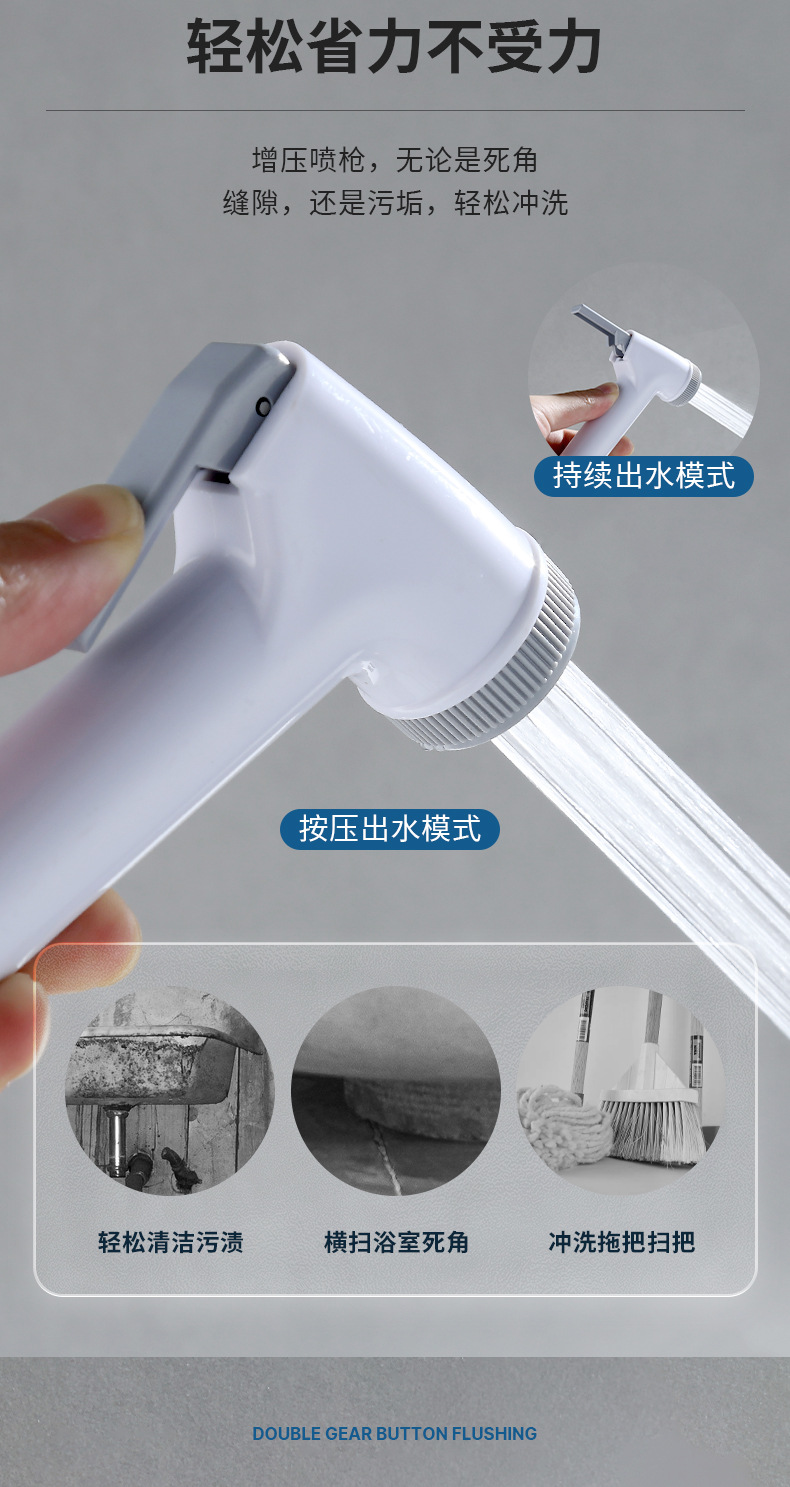 轻松省力不受力

增压喷枪，无论是死角
缝隙，还是污垢，轻松冲洗

持续出水模式

按压出水模式

轻松清洁污渍

横扫浴室死角

冲洗拖把扫把

DOUBLE GEAR BUTTON FLUSHING