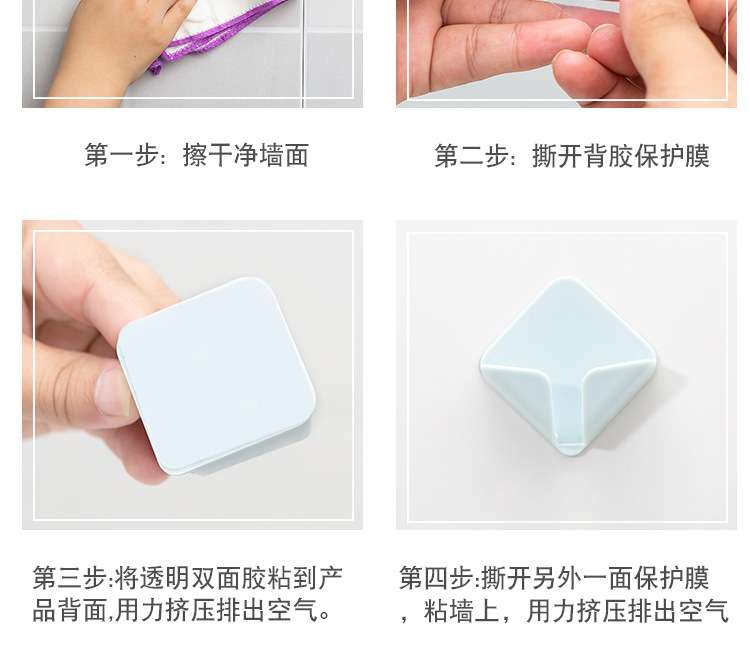 第一步：擦干净墙面

第二步：撕开背胶保护膜

第三步:将透明双面胶粘到产品背面,用力挤压排出空气。

第四步:撕开另外一面保护膜，粘墙上，用力挤压排出空气