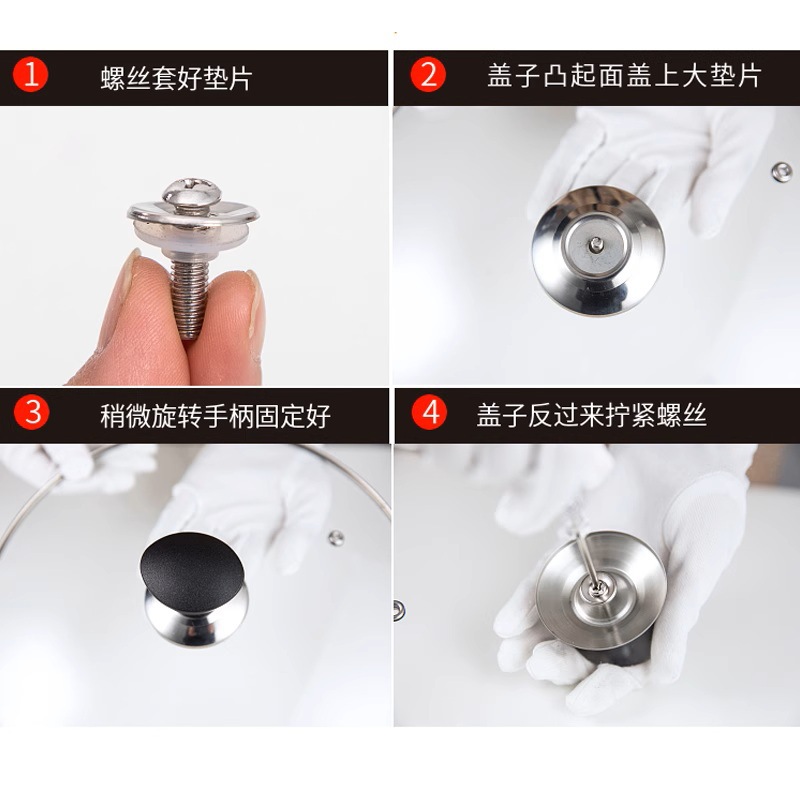 1 螺丝套好垫片

2 盖子凸起面盖上大垫片

3 稍微旋转手柄固定好

4 盖子反过来拧紧螺丝