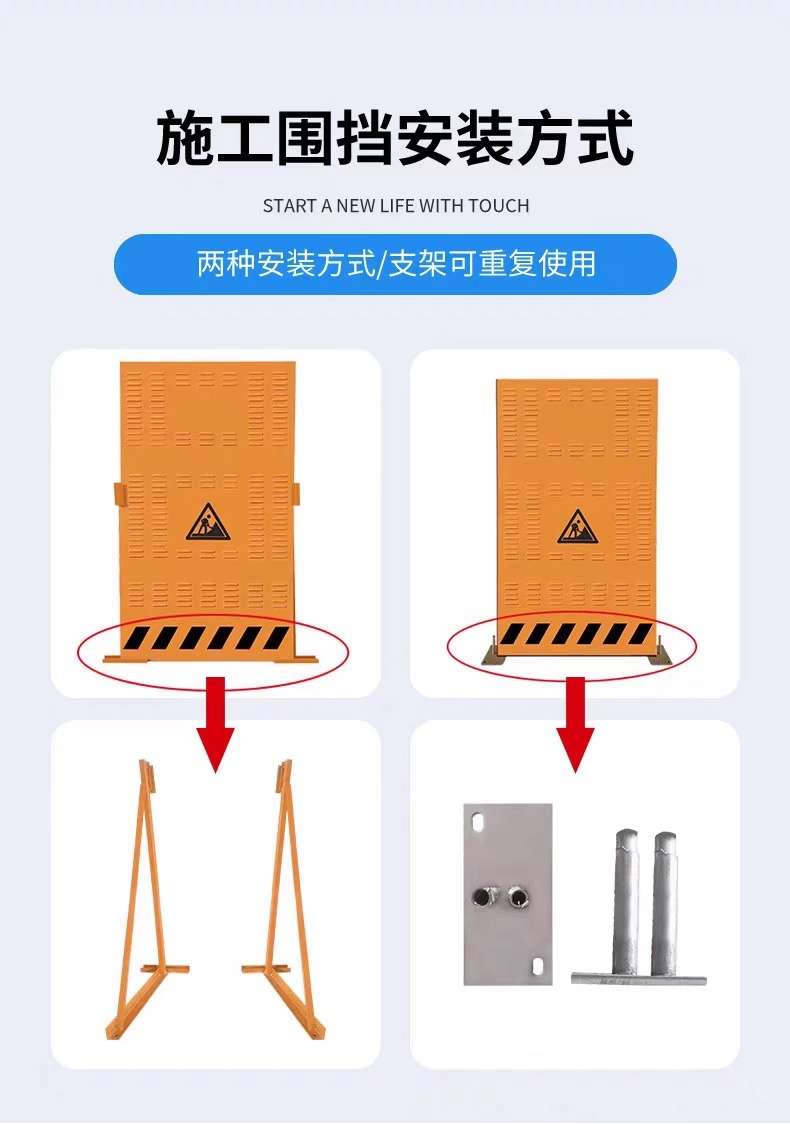 施工围挡安装方式

START A NEW LIFE WITH TOUCH

两种安装方式/支架可重复使用