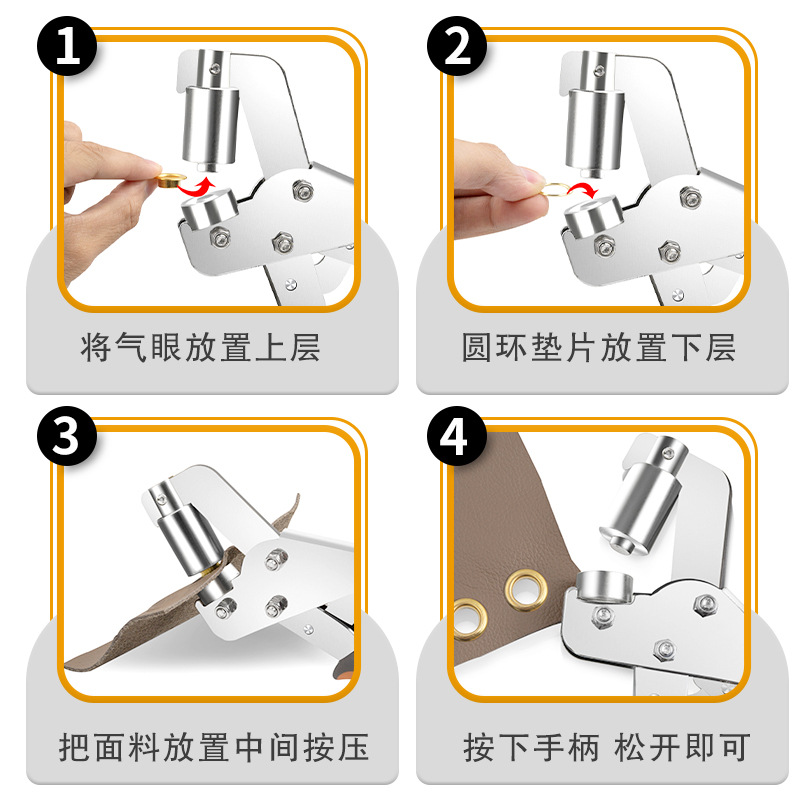 1
将气眼放置上层

2
圆环垫片放置下层

3
把面料放置中间按压

4
按下手柄 松开即可