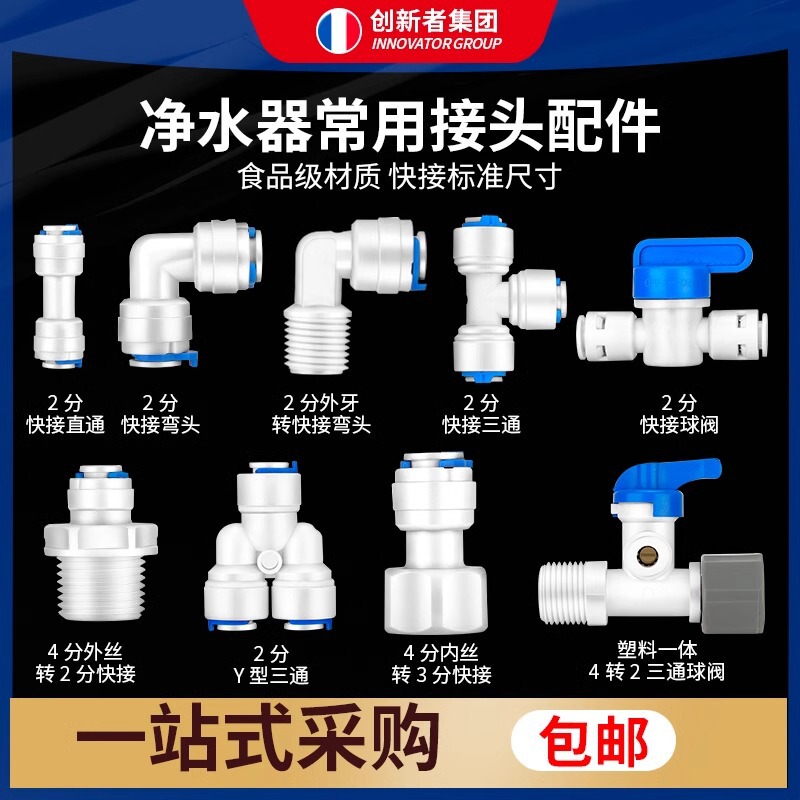 创新者集团
INNOVATOR GROUP

净水器常用接头配件

食品级材质 快接标准尺寸

2 分
快接直通

2 分
快接弯头

2 分外牙
转快接弯头

2 分
快接三通

2 分
快接球阀

4 分外丝
转 2 分快接

2 分
Y 型三通

4 分内丝
转 3 分快接

塑料一体
4 转 2 三通球阀

一站式采购

包邮