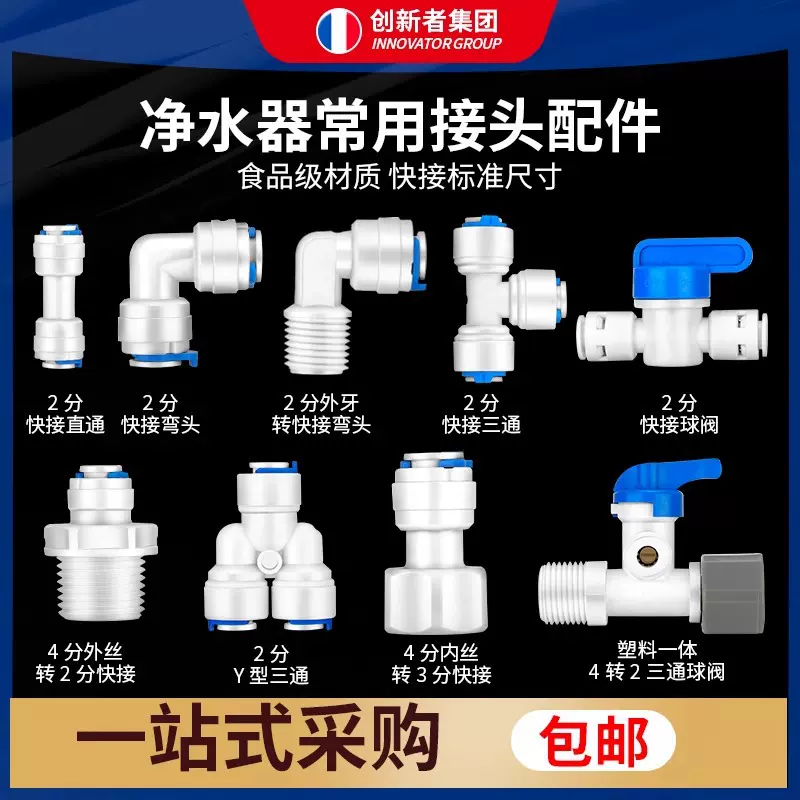 创新者集团
INNOVATOR GROUP

净水器常用接头配件

食品级材质 快接标准尺寸

2 分
快接直通

2 分
快接弯头

2 分外牙
转快接弯头

2 分
快接三通

2 分
快接球阀

4 分外丝
转 2 分快接

2 分
Y 型三通

4 分内丝
转 3 分快接

塑料一体
4 转 2 三通球阀

一站式采购

包邮