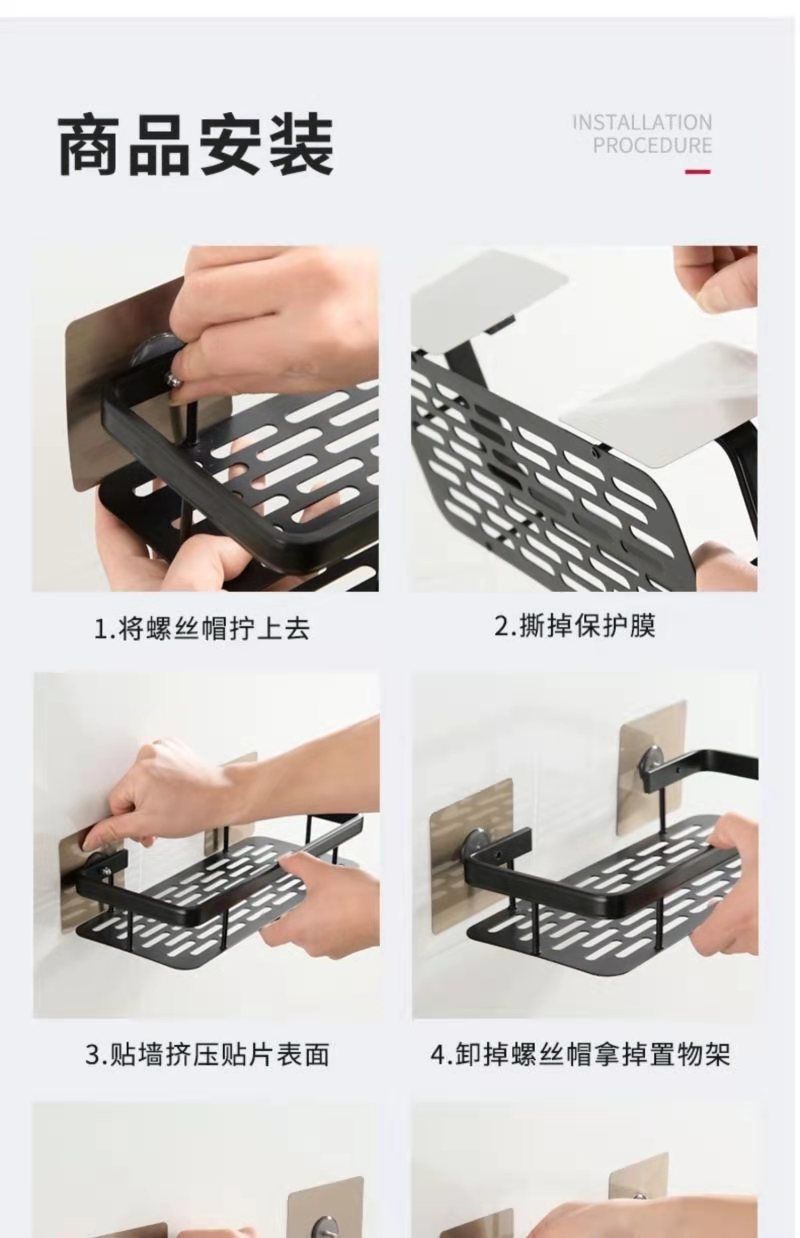 商品安装

INSTALLATION PROCEDURE

1.将螺丝帽拧上去

2.撕掉保护膜

3.贴墙挤压贴片表面

4.卸掉螺丝帽拿掉置物架