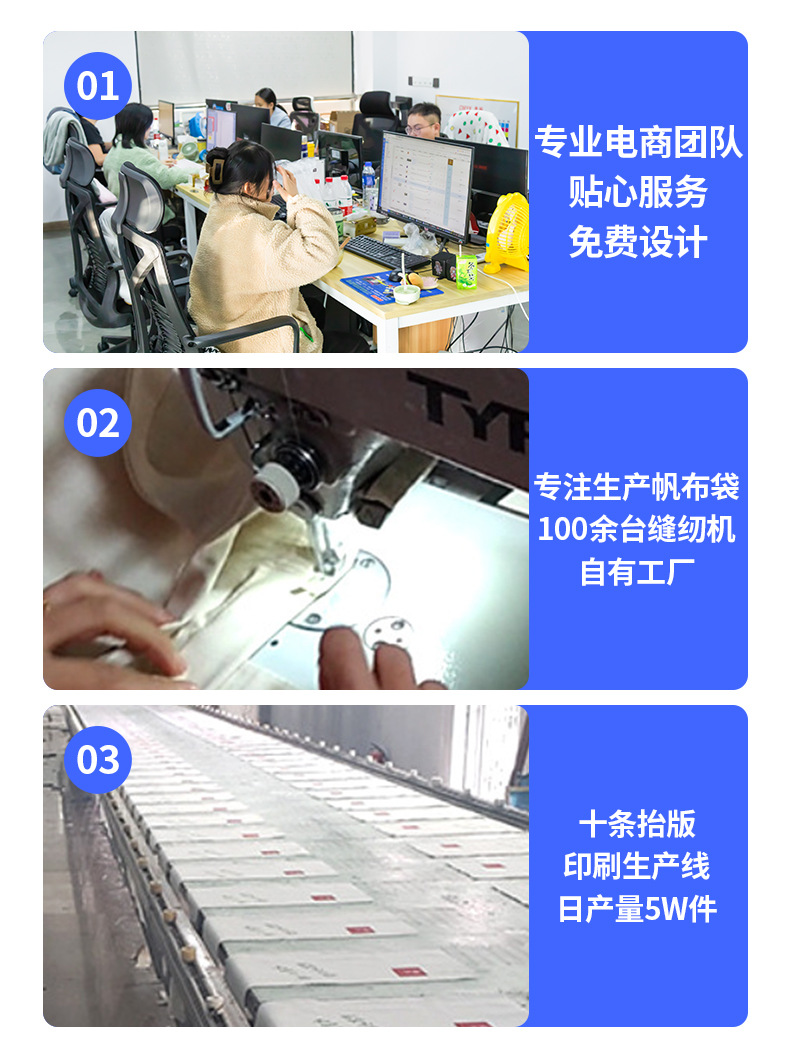 01

专业电商团队
贴心服务
免费设计

02

TYP

专注生产帆布袋
100余台缝纫机
自有工厂

03

十条抬版
印刷生产线
日产量5W件