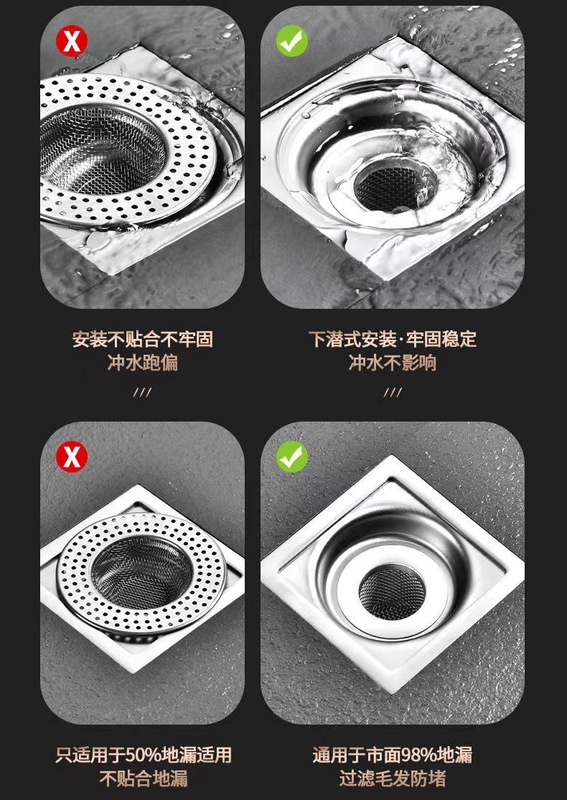 安装不贴合不牢固
冲水跑偏
///

下潜式安装·牢固稳定
冲水不影响
///

只适用于50%地漏适用
不贴合地漏

通用于市面98%地漏
过滤毛发防堵