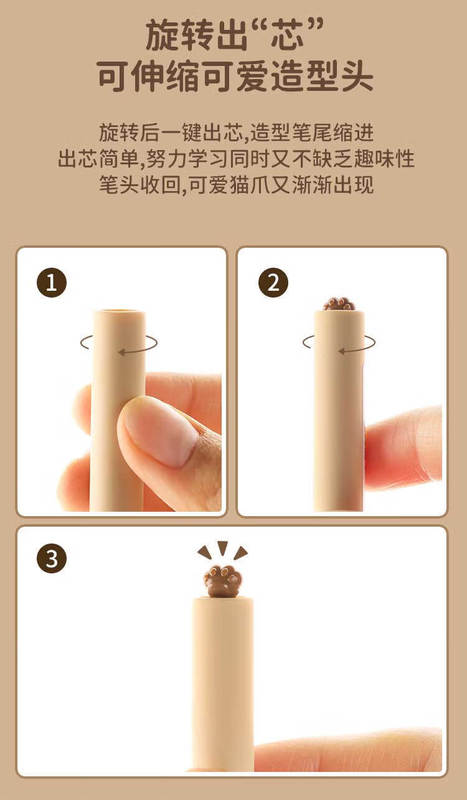 旋转出“芯”
可伸缩可爱造型头

旋转后一键出芯,造型笔尾缩进
出芯简单,努力学习同时又不缺乏趣味性
笔头收回,可爱猫爪又渐渐出现

1

2

3