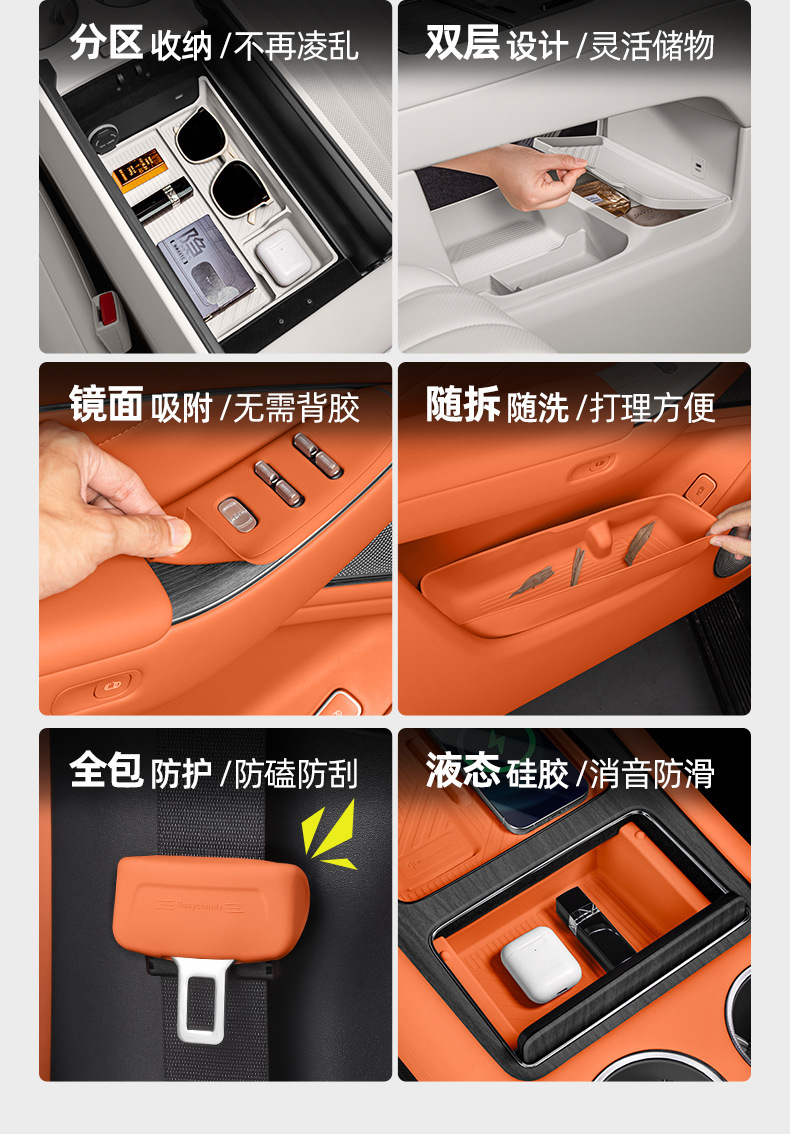 分区 收纳 /不再凌乱

双层 设计 /灵活储物

镜面 吸附 /无需背胶

随拆 随洗 /打理方便

全包 防护 /防磕防刮

液态 硅胶 /消音防滑