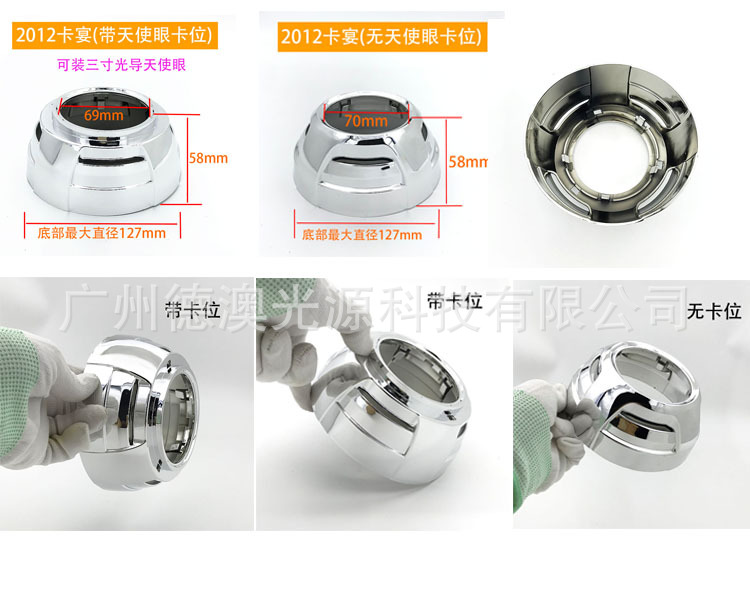 2012卡宴(带天使眼卡位)

可装三寸光导天使眼

69mm

58mm

底部最大直径127mm

2012卡宴(无天使眼卡位)

70mm

58mm

底部最大直径127mm

广州德澳光源科技有限公司

带卡位

带卡位

无卡位