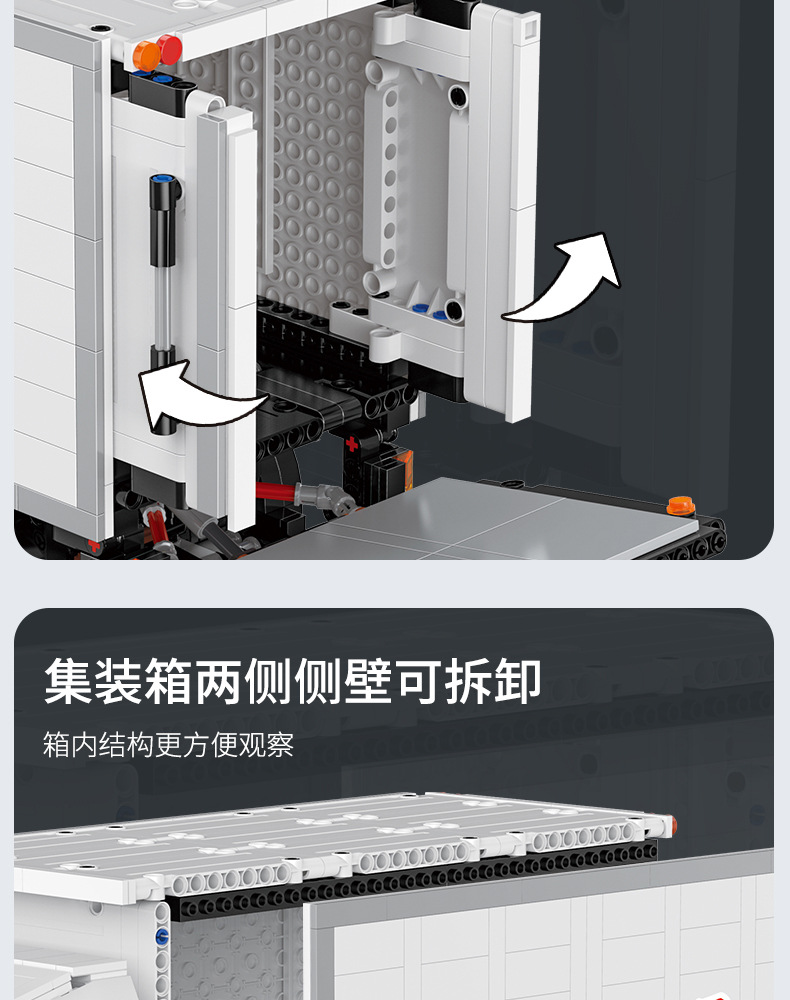 集装箱两侧侧壁可拆卸

箱内结构更方便观察