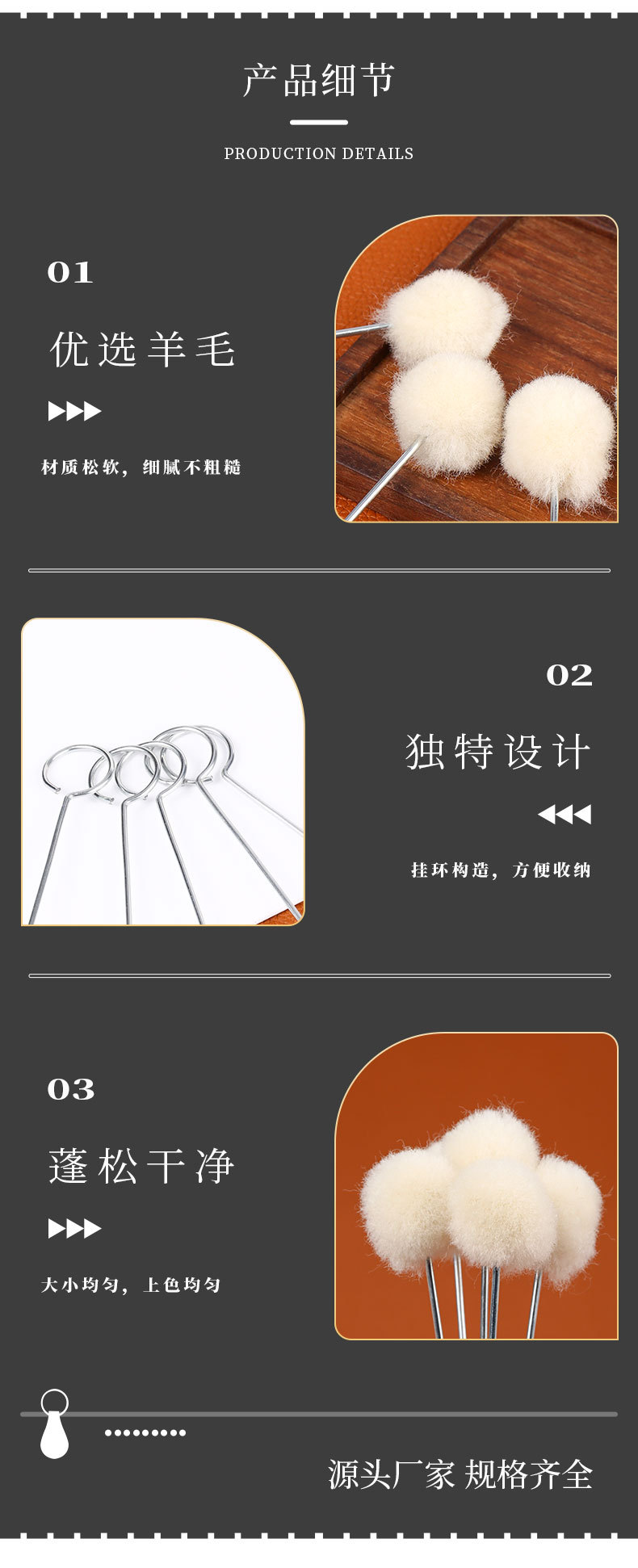 产品细节

PRODUCTION DETAILS

01

优选羊毛

材质松软，细腻不粗糙

02

独特设计

挂环构造，方便收纳

03

蓬松干净

大小均匀，上色均匀

源头厂家 规格齐全