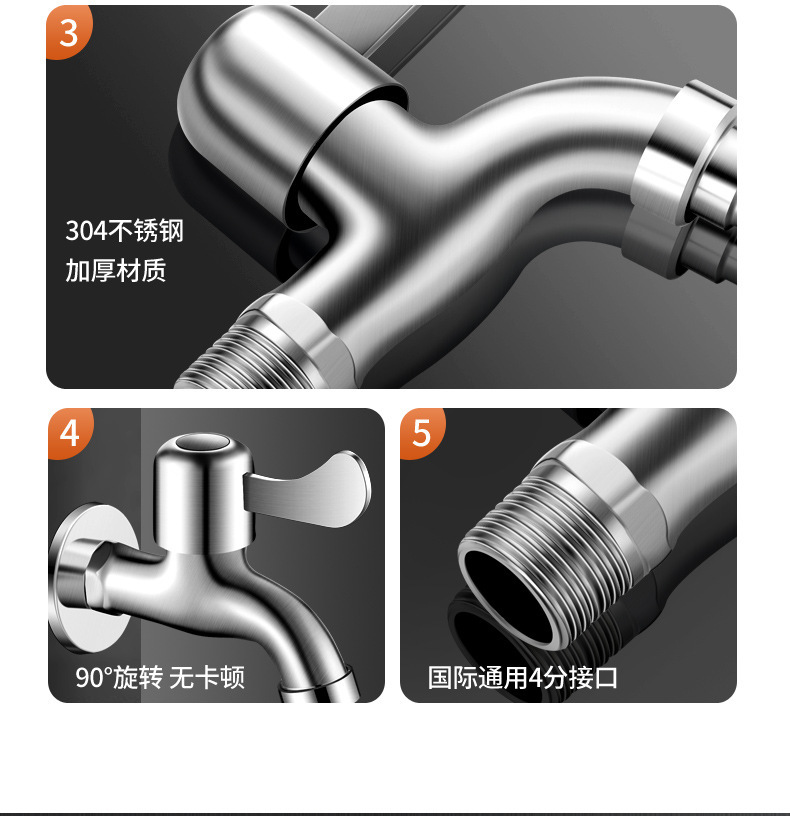 3

304不锈钢
加厚材质

4

90°旋转 无卡顿

5

国际通用4分接口