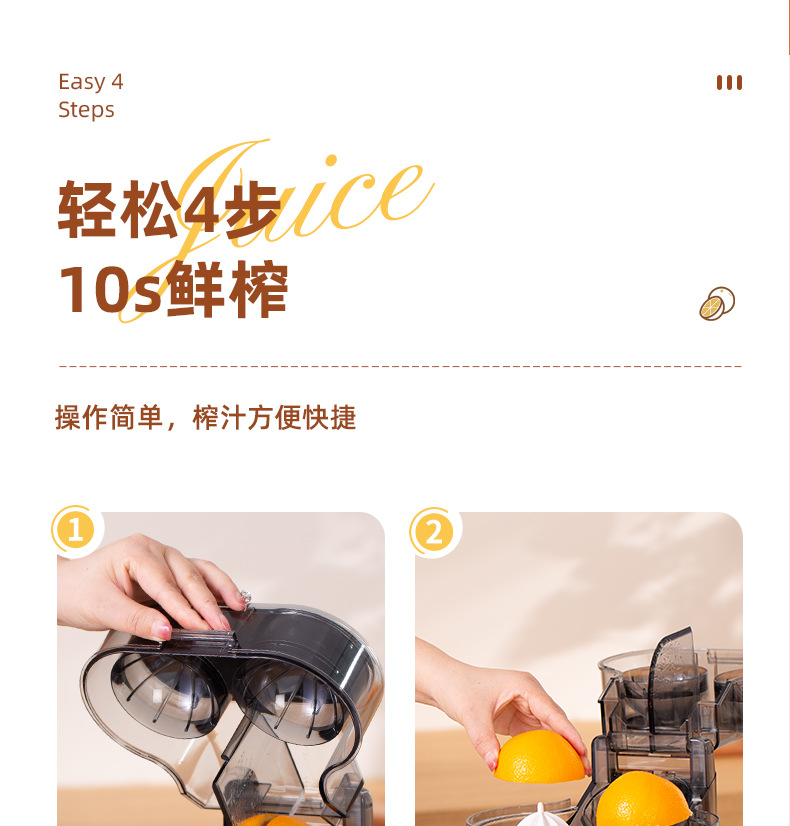 Easy 4
Steps

Juice

轻松4步
10s鲜榨

操作简单，榨汁方便快捷

1

2