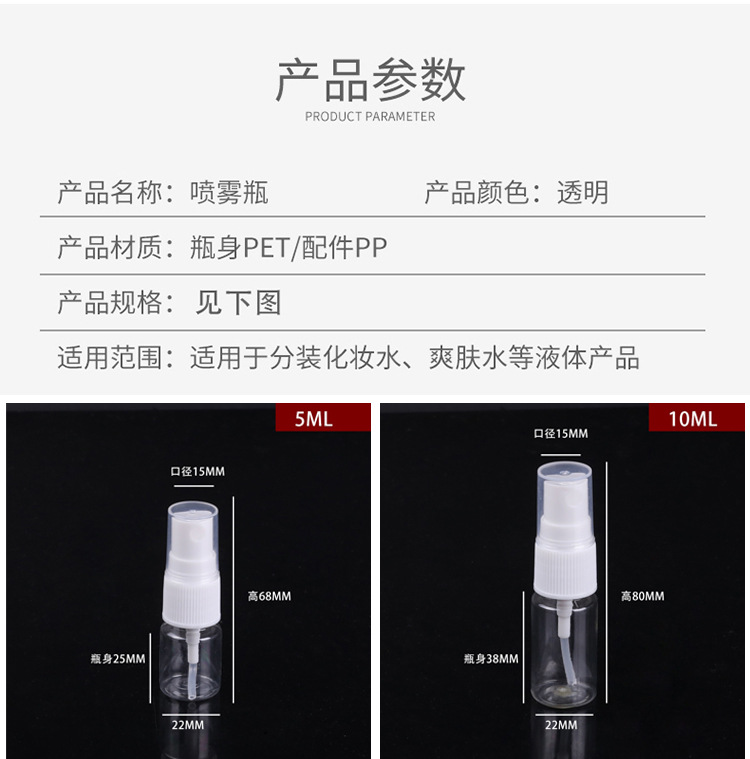 产品参数
PRODUCT PARAMETER

产品名称：喷雾瓶

产品颜色：透明

产品材质：瓶身PET/配件PP

产品规格：见下图

适用范围：适用于分装化妆水、爽肤水等液体产品

5ML

口径15MM

高68MM

瓶身25MM

22MM

10ML

口径15MM

高80MM

瓶身38MM

22MM