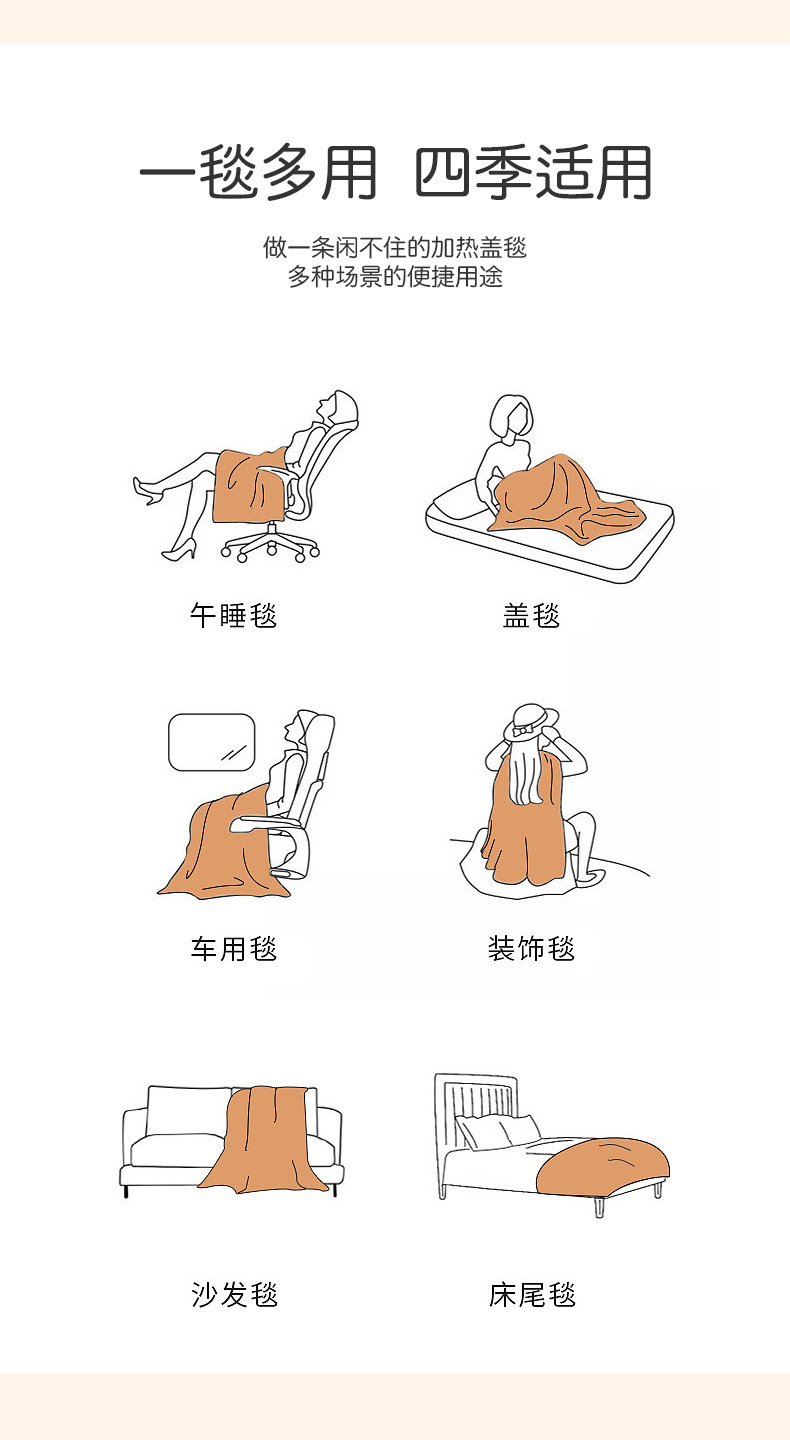 一毯多用 四季适用

做一条闲不住的加热盖毯
多种场景的便捷用途

午睡毯

盖毯

车用毯

装饰毯

沙发毯

床尾毯