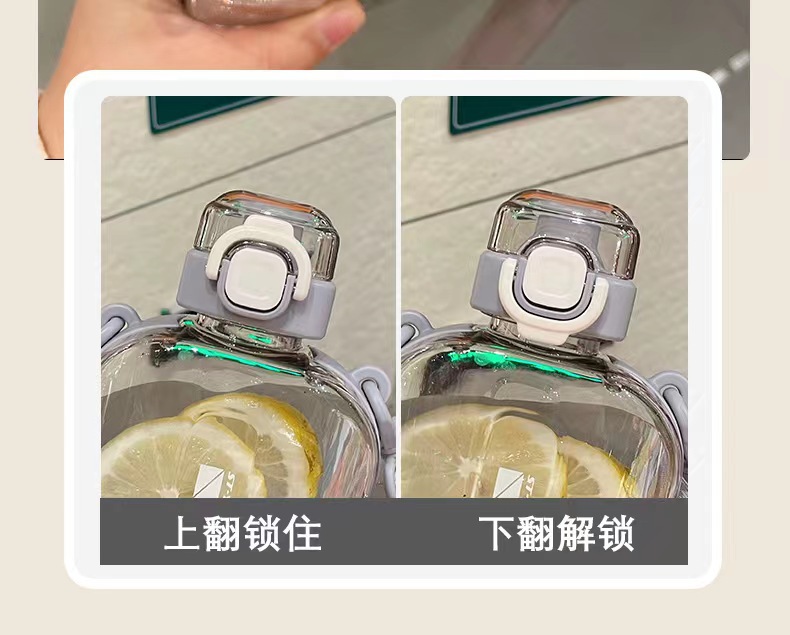 上翻锁住

下翻解锁