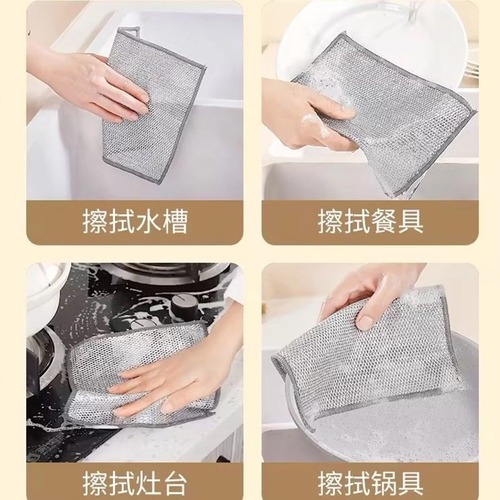 擦拭水槽

擦拭餐具

擦拭灶台

擦拭锅具