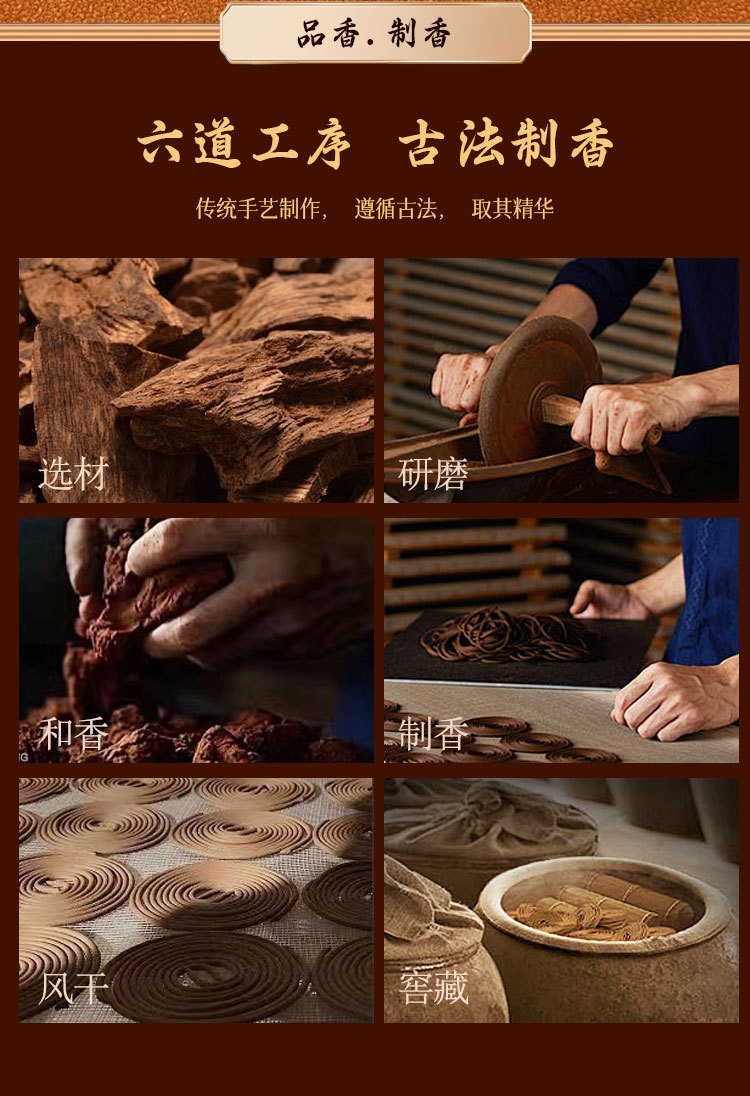 品香.制香

六道工序 古法制香

传统手艺制作， 遵循古法， 取其精华

选材

研磨

和香

制香

风干

窖藏