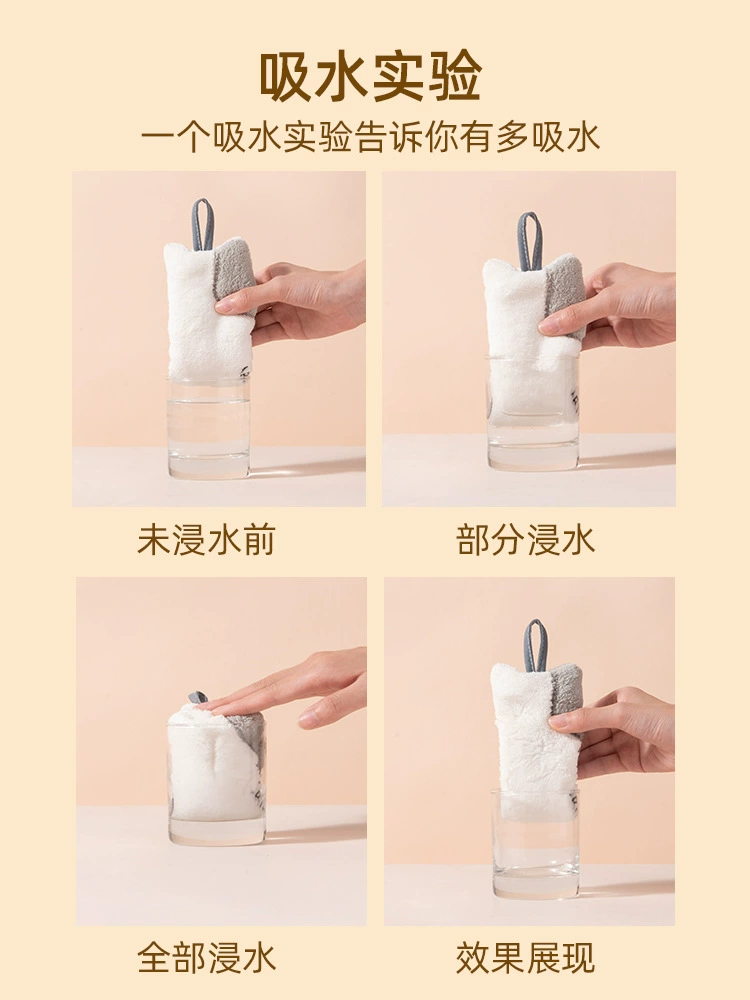 吸水实验

一个吸水实验告诉你有多吸水

未浸水前

部分浸水

全部浸水

效果展现