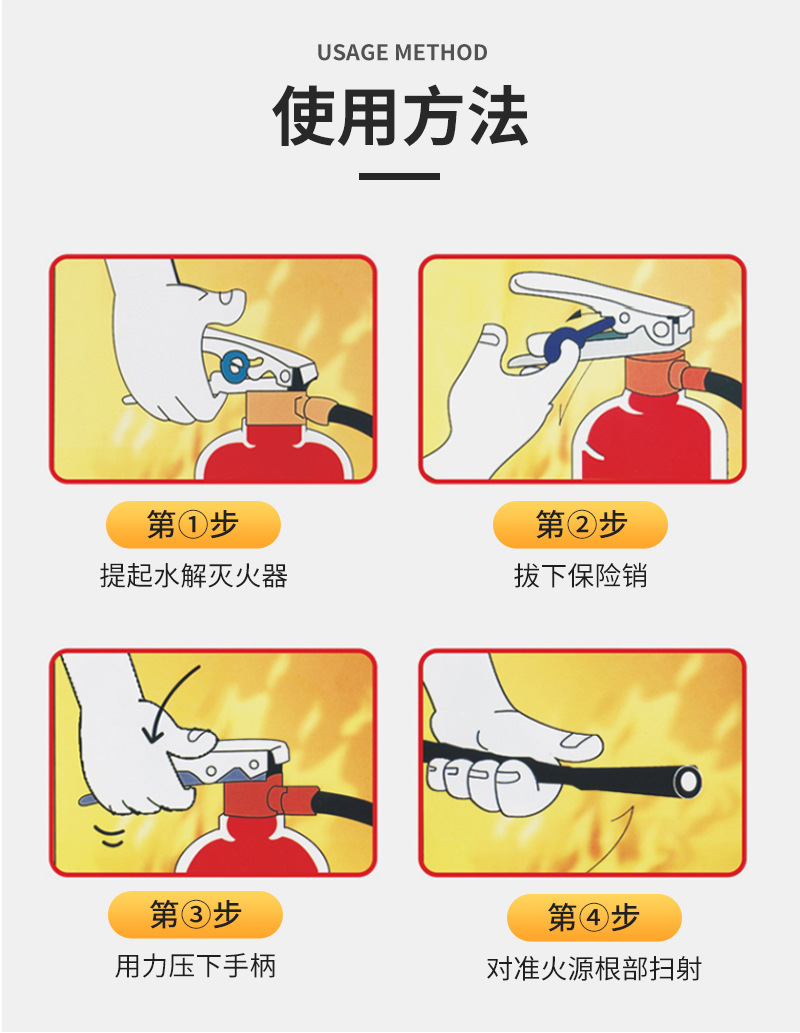 USAGE METHOD

使用方法

第①步

提起水解灭火器

第②步

拔下保险销

第③步

用力压下手柄

第④步

对准火源根部扫射