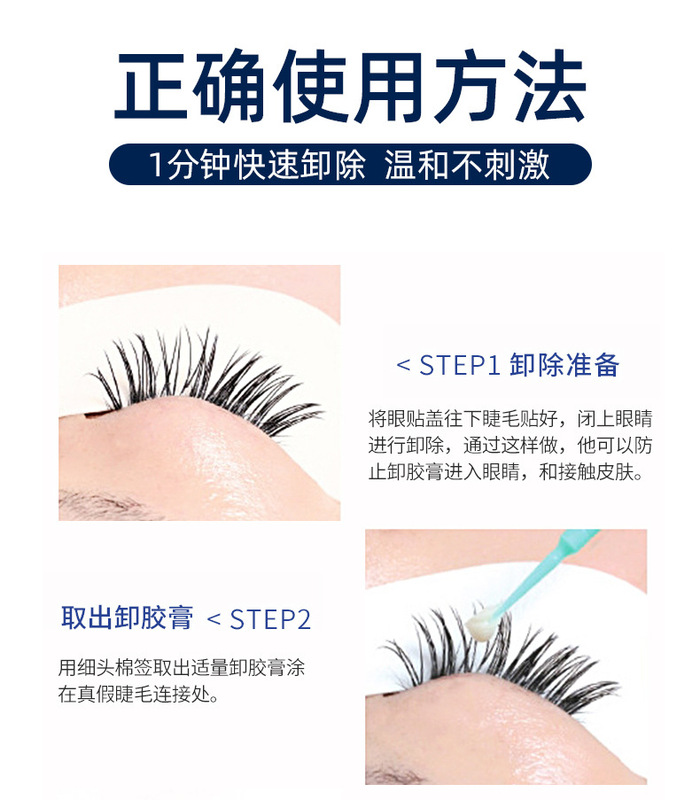 正确使用方法

1分钟快速卸除 温和不刺激

< STEP1 卸除准备

将眼贴盖往下睫毛贴好，闭上眼睛进行卸除，通过这样做，他可以防止卸胶膏进入眼睛，和接触皮肤。

取出卸胶膏 < STEP2

用细头棉签取出适量卸胶膏涂在真假睫毛连接处。