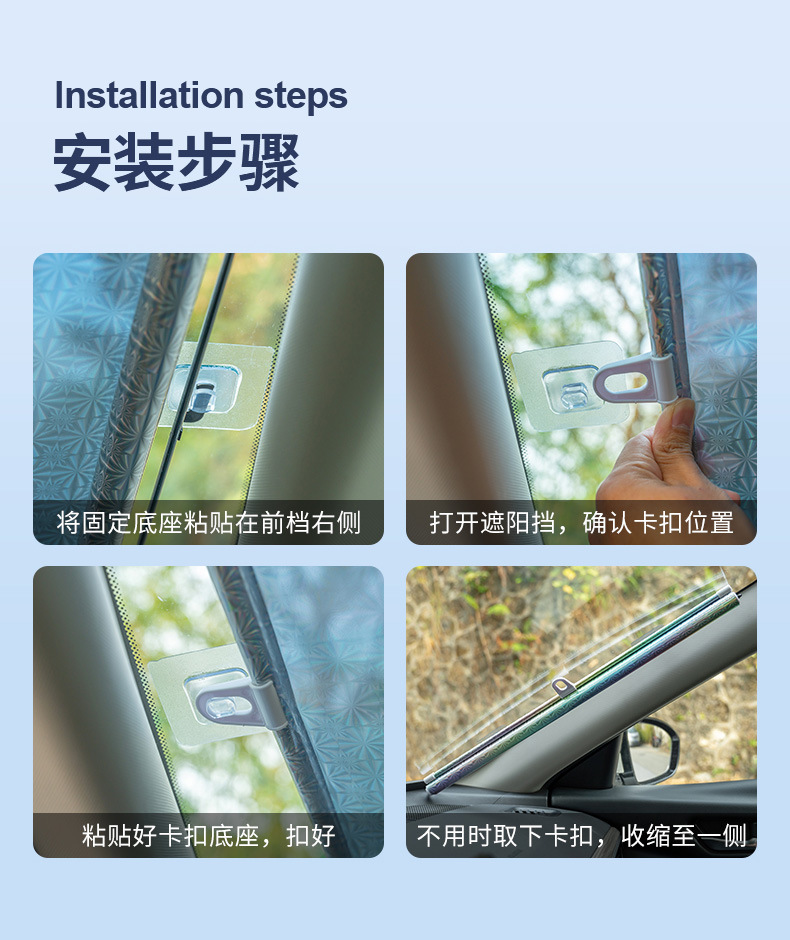 Installation steps
安装步骤

将固定底座粘贴在前档右侧

打开遮阳挡，确认卡扣位置

粘贴好卡扣底座，扣好

不用时取下卡扣，收缩至一侧