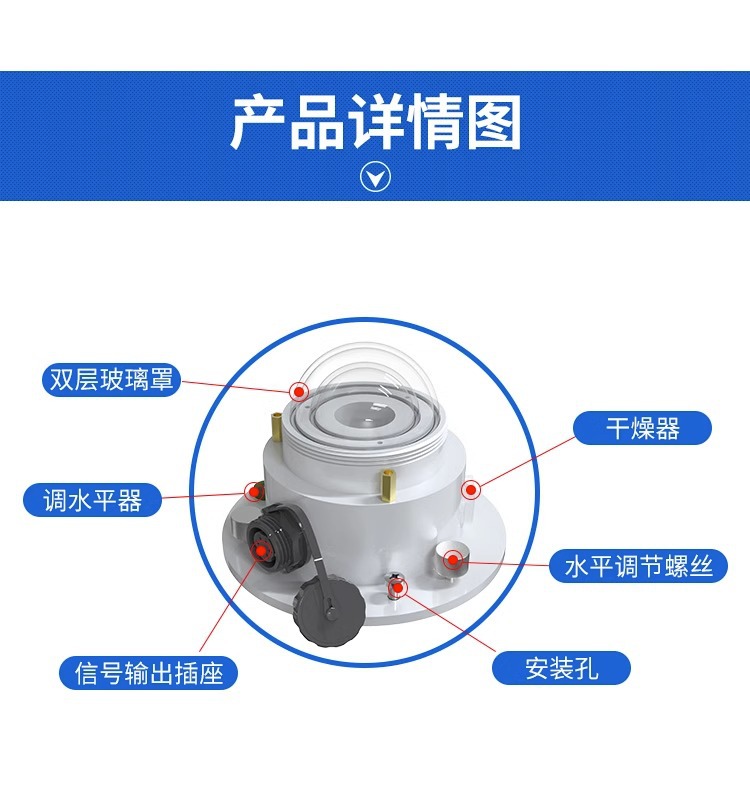 产品详情图

双层玻璃罩

干燥器

调水平器

水平调节螺丝

信号输出插座

安装孔