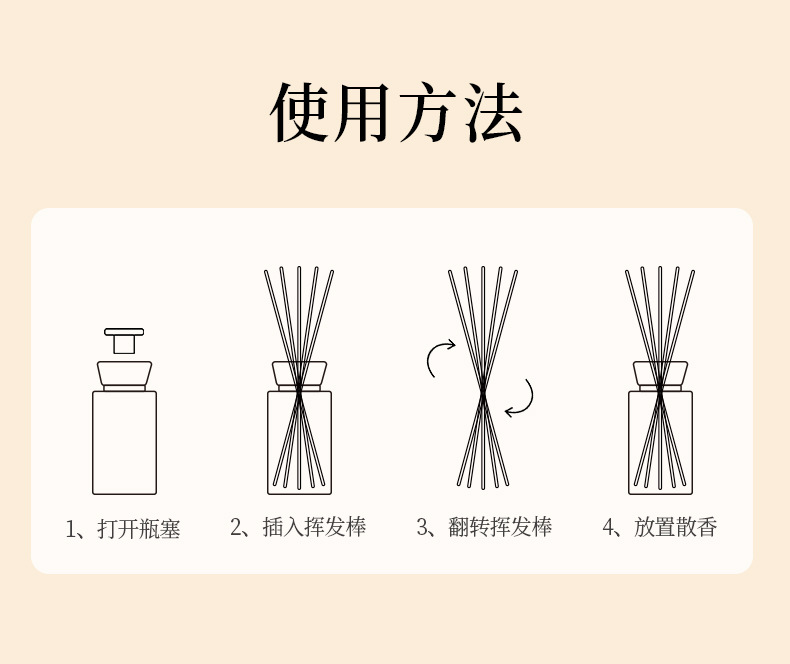 使用方法

1、打开瓶塞

2、插入挥发棒

3、翻转挥发棒

4、放置散香