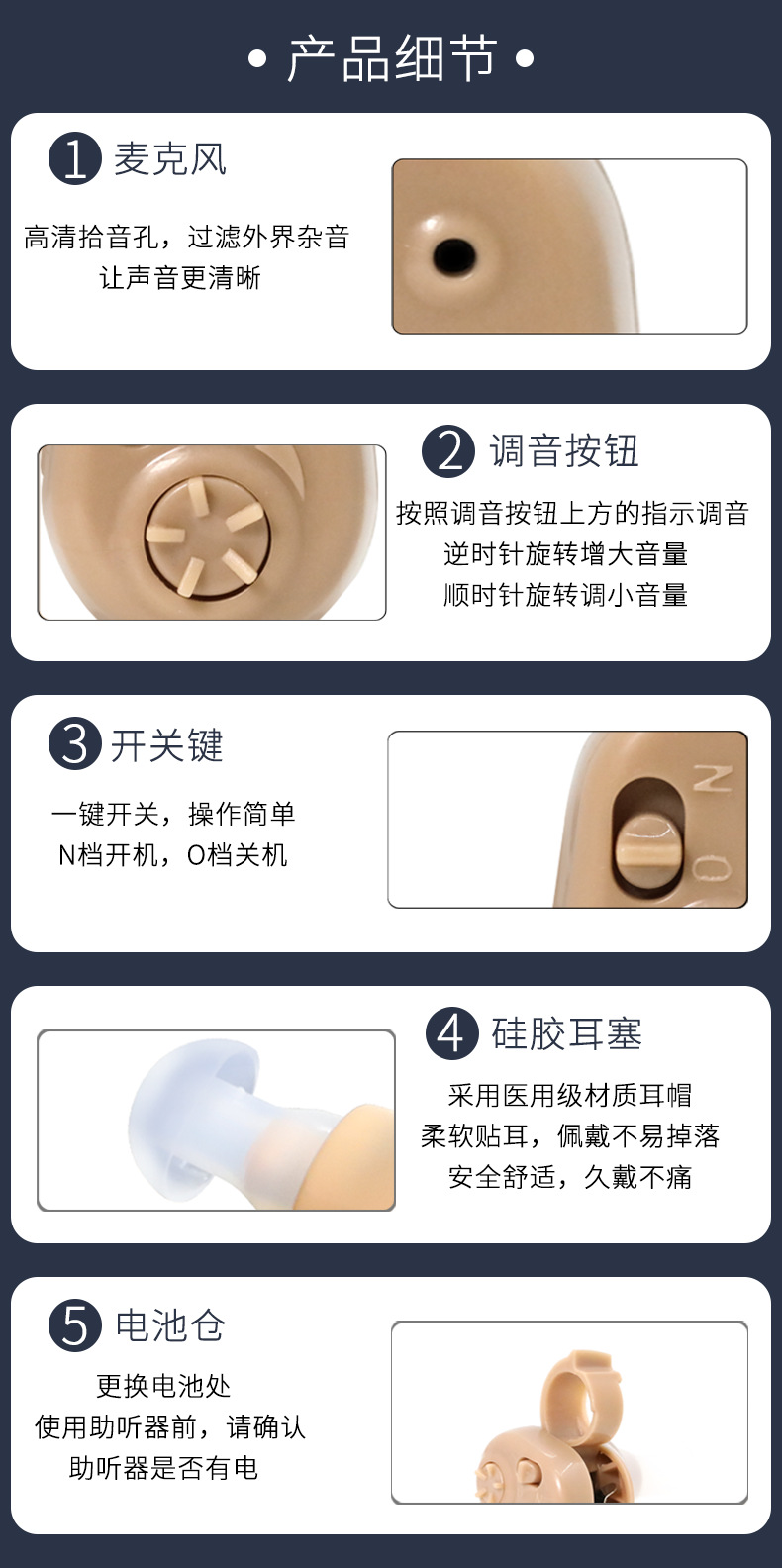 • 产品细节 •

1 麦克风

高清拾音孔，过滤外界杂音
让声音更清晰

2 调音按钮

按照调音按钮上方的指示调音
逆时针旋转增大音量
顺时针旋转调小音量

3 开关键

一键开关，操作简单
N档开机，O档关机

N
O

4 硅胶耳塞

采用医用级材质耳帽
柔软贴耳，佩戴不易掉落
安全舒适，久戴不痛

5 电池仓

更换电池处
使用助听器前，请确认
助听器是否有电