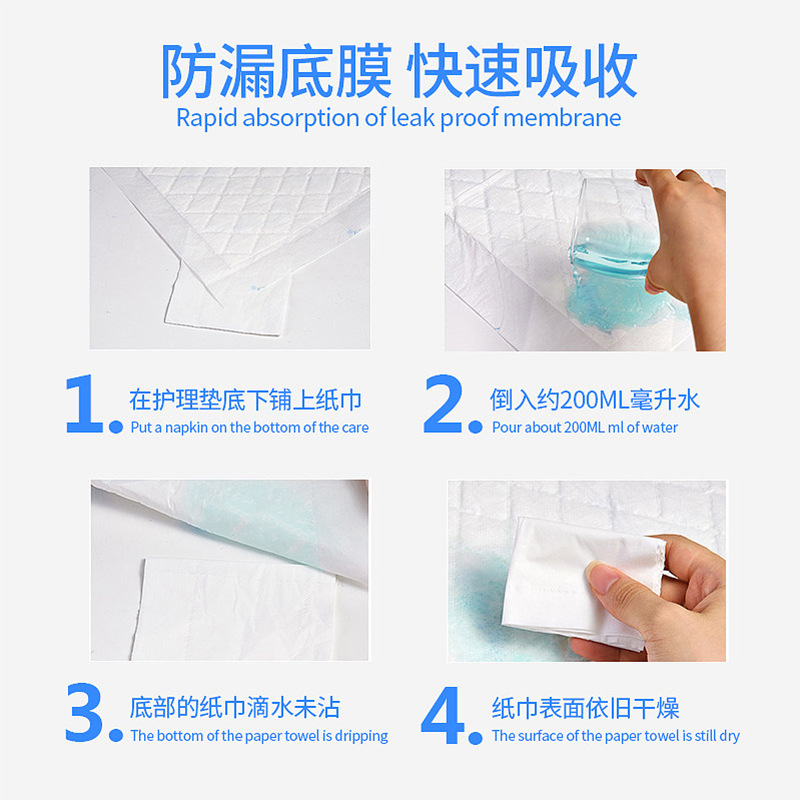 防漏底膜 快速吸收
Rapid absorption of leak proof membrane

1. 在护理垫底下铺上纸巾
Put a napkin on the bottom of the care

2. 倒入约200ML毫升水
Pour about 200ML ml of water

3. 底部的纸巾滴水未沾
The bottom of the paper towel is dripping

4. 纸巾表面依旧干燥
The surface of the paper towel is still dry