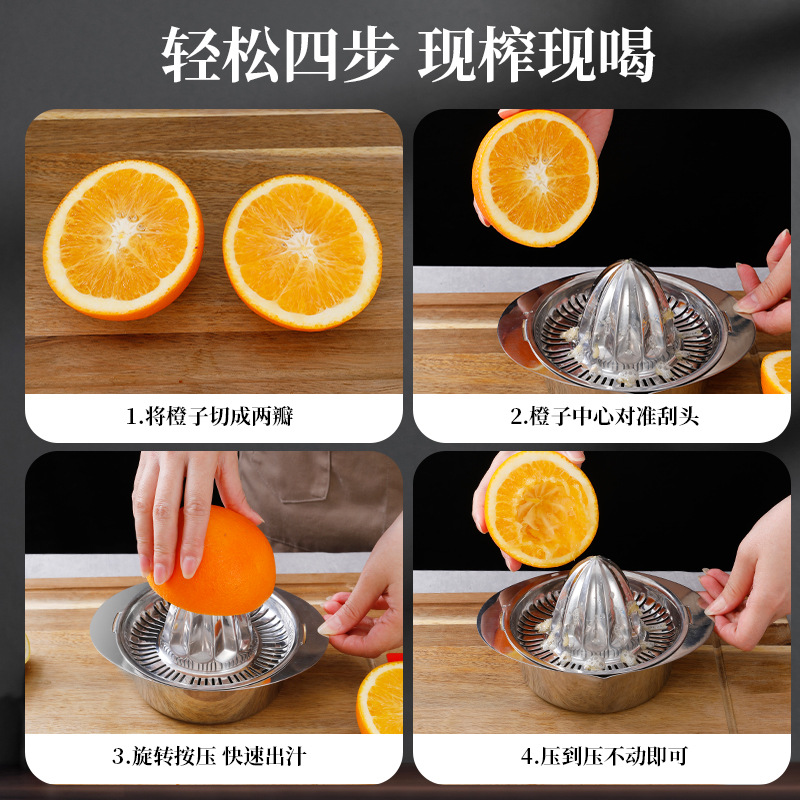 轻松四步 现榨现喝

1.将橙子切成两瓣

2.橙子中心对准刮头

3.旋转按压 快速出汁

4.压到压不动即可