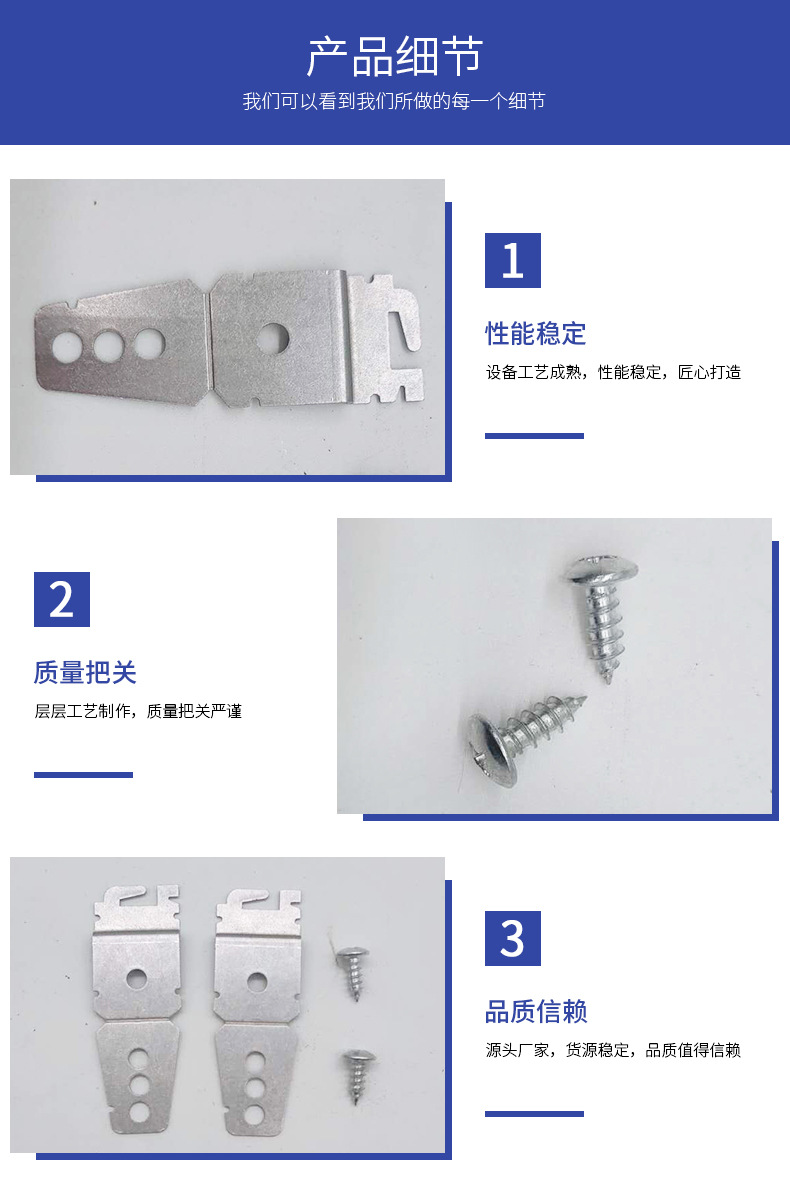 产品细节

我们可以看到我们所做的每一个细节

1

性能稳定

设备工艺成熟，性能稳定，匠心打造

2

质量把关

层层工艺制作，质量把关严谨

3

品质信赖

源头厂家，货源稳定，品质值得信赖