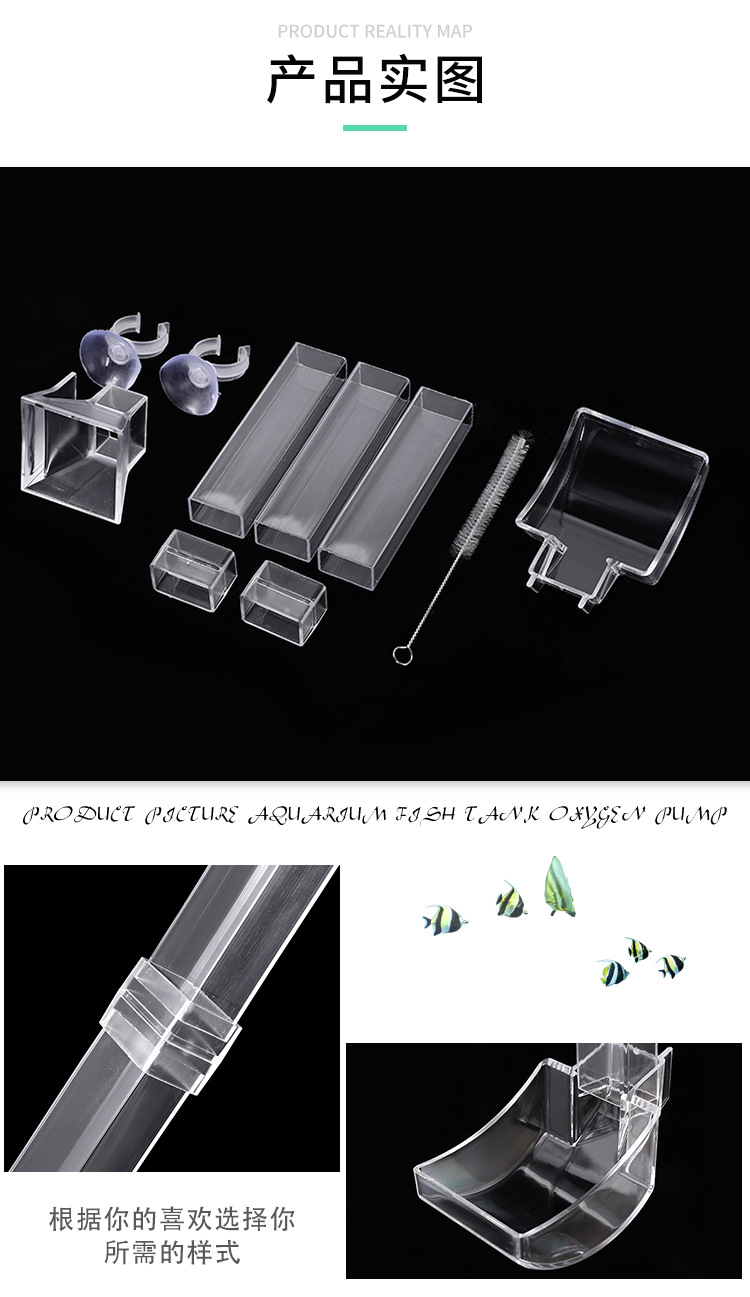 PRODUCT REALITY MAP

产品实图

PRODUCT PICTURE AQUARIUM FISH TANK OXYGEN PUMP

根据你的喜欢选择你所需的样式