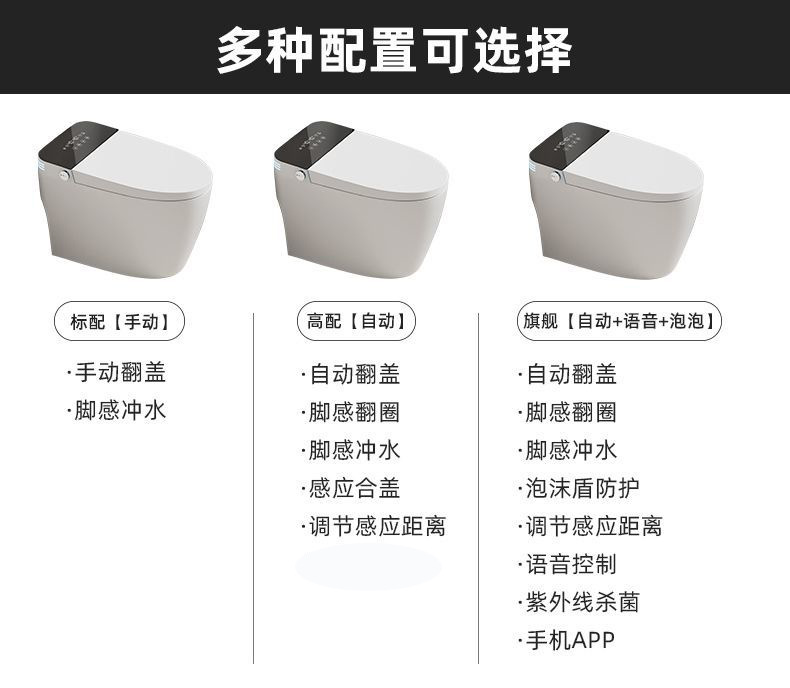 多种配置可选择

标配【手动】

·手动翻盖
·脚感冲水

高配【自动】

·自动翻盖
·脚感翻圈
·脚感冲水
·感应合盖
·调节感应距离

旗舰【自动+语音+泡泡】

·自动翻盖
·脚感翻圈
·脚感冲水
·泡沫盾防护
·调节感应距离
·语音控制
·紫外线杀菌
·手机APP