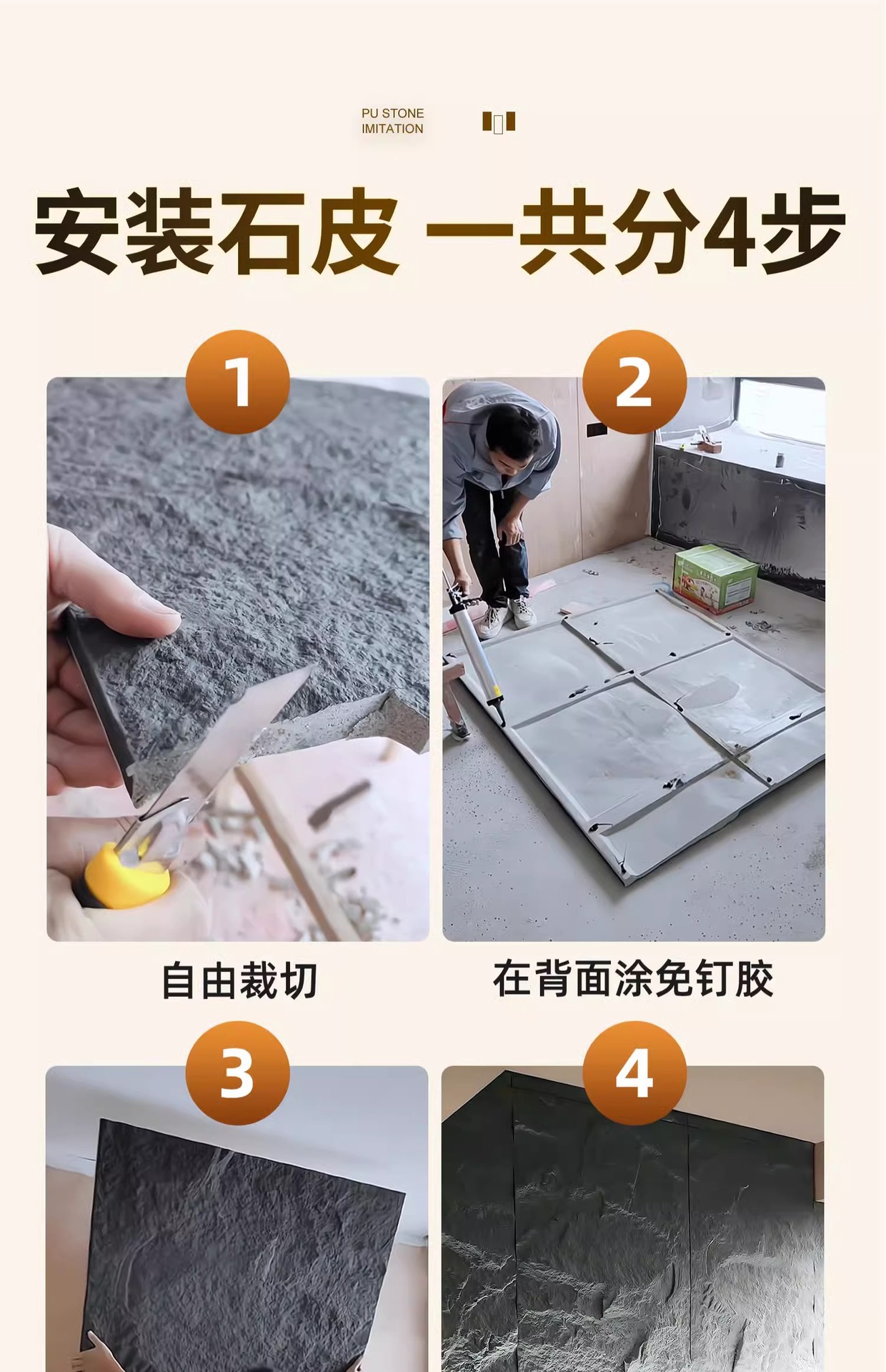 PU STONE
IMITATION

安装石皮 一共分4步

1

2

自由裁切

在背面涂免钉胶

3

4