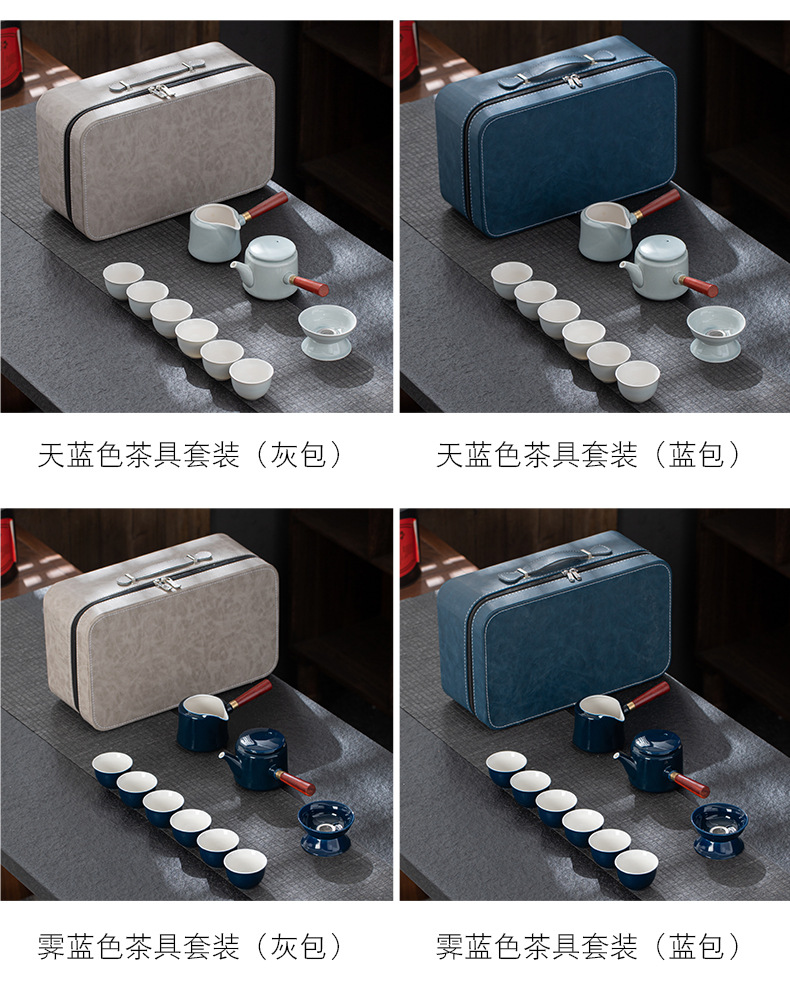 天蓝色茶具套装（灰包）

天蓝色茶具套装（蓝包）

霁蓝色茶具套装（灰包）

霁蓝色茶具套装（蓝包）