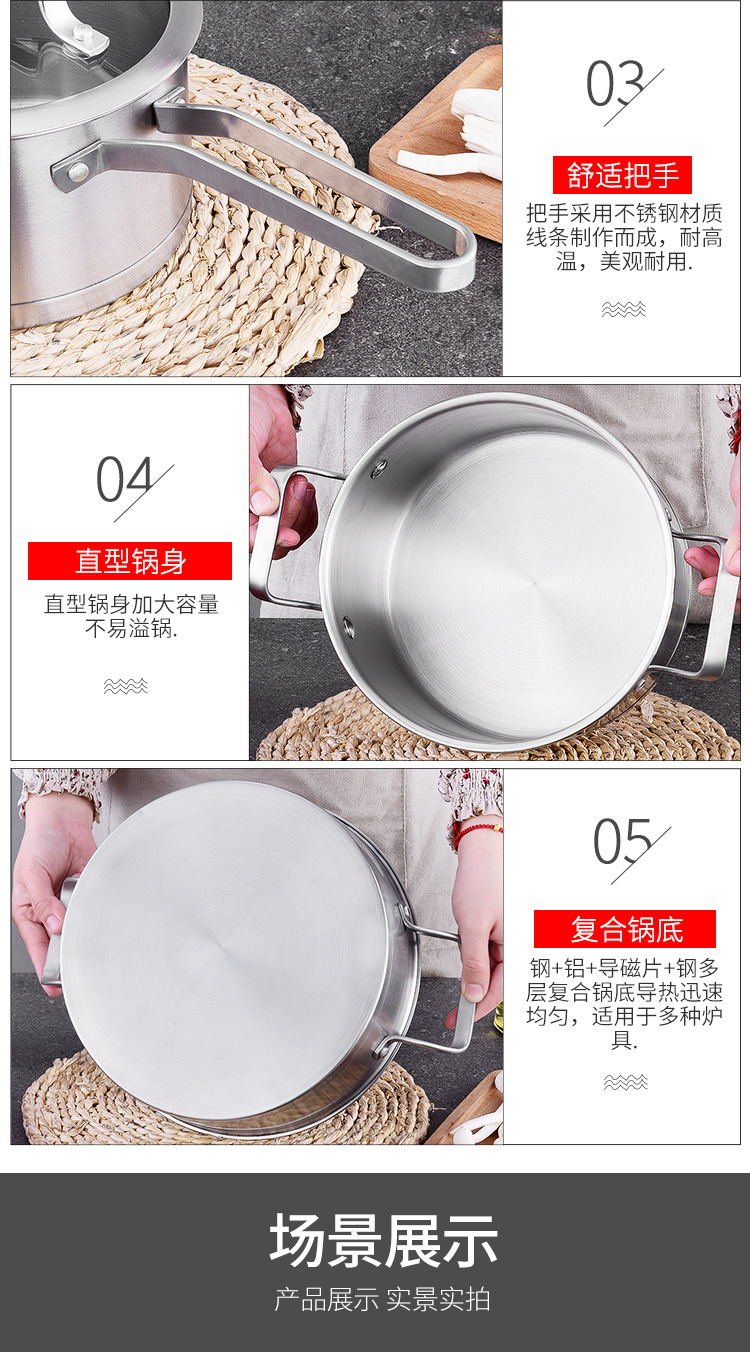 03

舒适把手

把手采用不锈钢材质线条制作而成，耐高温，美观耐用.

04

直型锅身

直型锅身加大容量不易溢锅.

05

复合锅底

钢+铝+导磁片+钢多层复合锅底导热迅速均匀，适用于多种炉具.

场景展示

产品展示 实景实拍