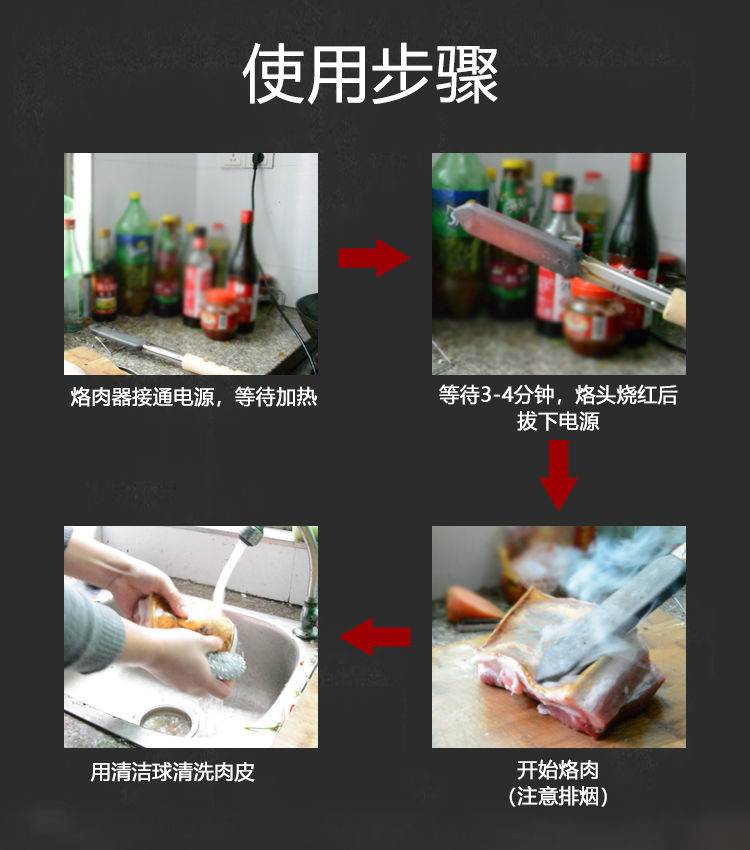 使用步骤

烙肉器接通电源，等待加热

等待3-4分钟，烙头烧红后拔下电源

开始烙肉
（注意排烟）

用清洁球清洗肉皮