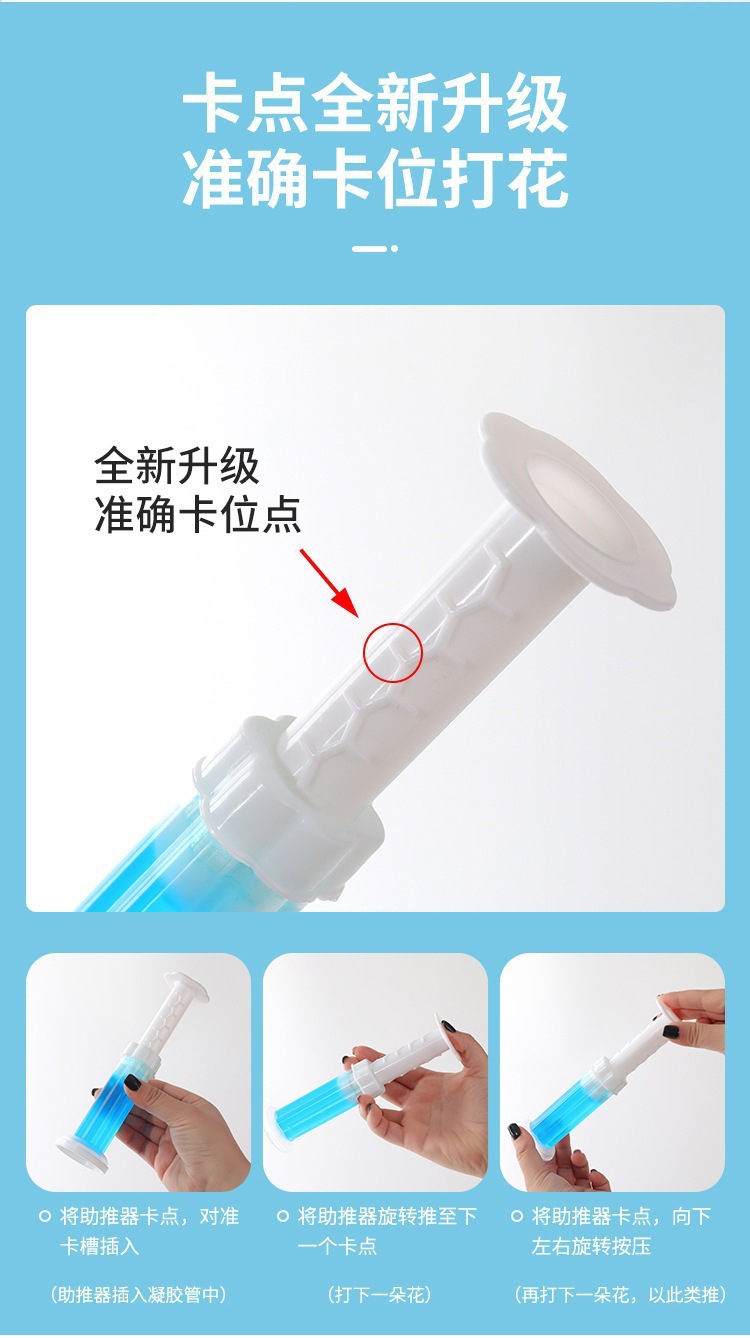 卡点全新升级
准确卡位打花

全新升级
准确卡位点

将助推器卡点，对准卡槽插入

（助推器插入凝胶管中）

将助推器旋转推至下一个卡点

（打下一朵花）

将助推器卡点，向下左右旋转按压

（再打下一朵花，以此类推）