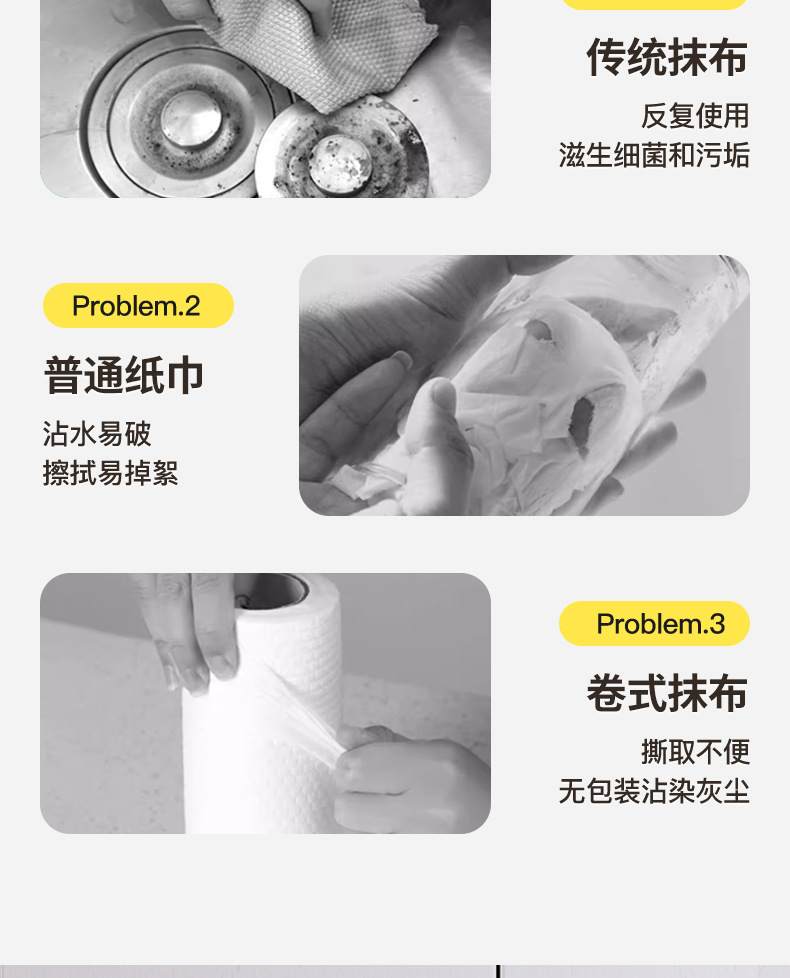 传统抹布

反复使用
滋生细菌和污垢

Problem.2

普通纸巾

沾水易破
擦拭易掉絮

Problem.3

卷式抹布

撕取不便
无包装沾染灰尘