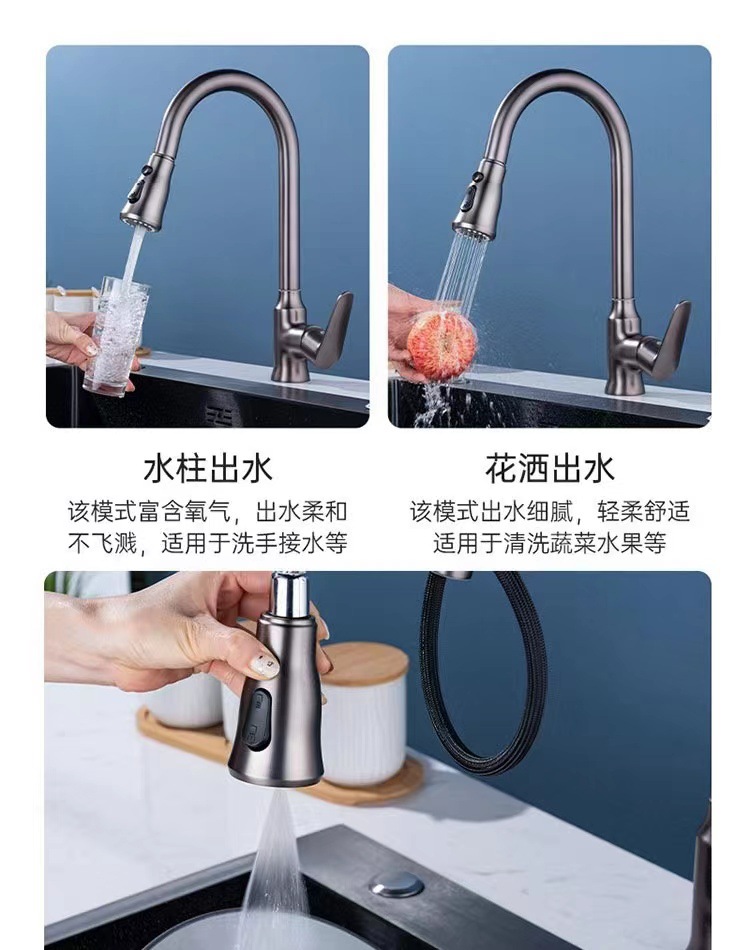 水柱出水
该模式富含氧气，出水柔和不飞溅，适用于洗手接水等

花洒出水
该模式出水细腻，轻柔舒适适用于清洗蔬菜水果等