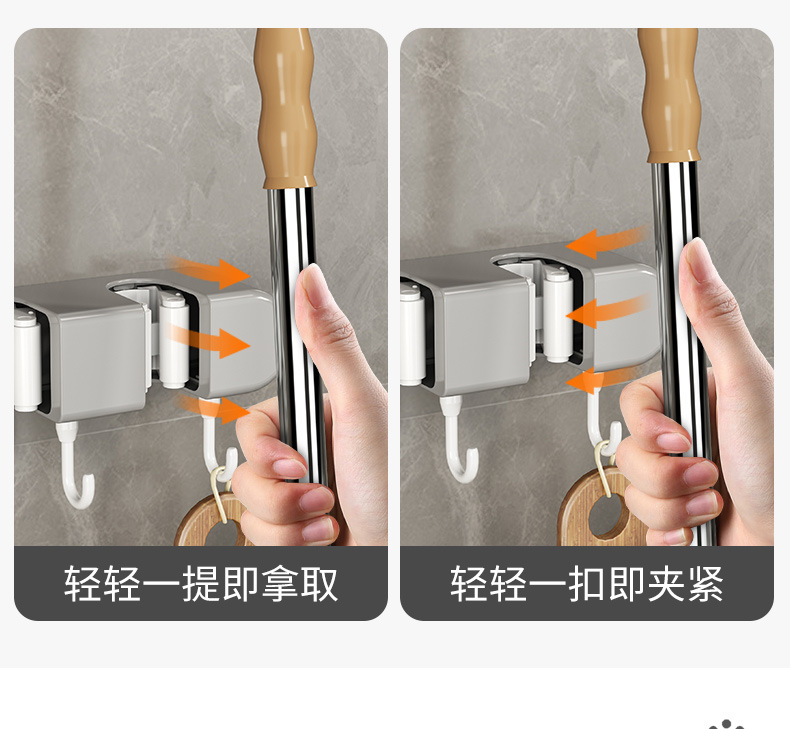 轻轻一提即拿取

轻轻一扣即夹紧