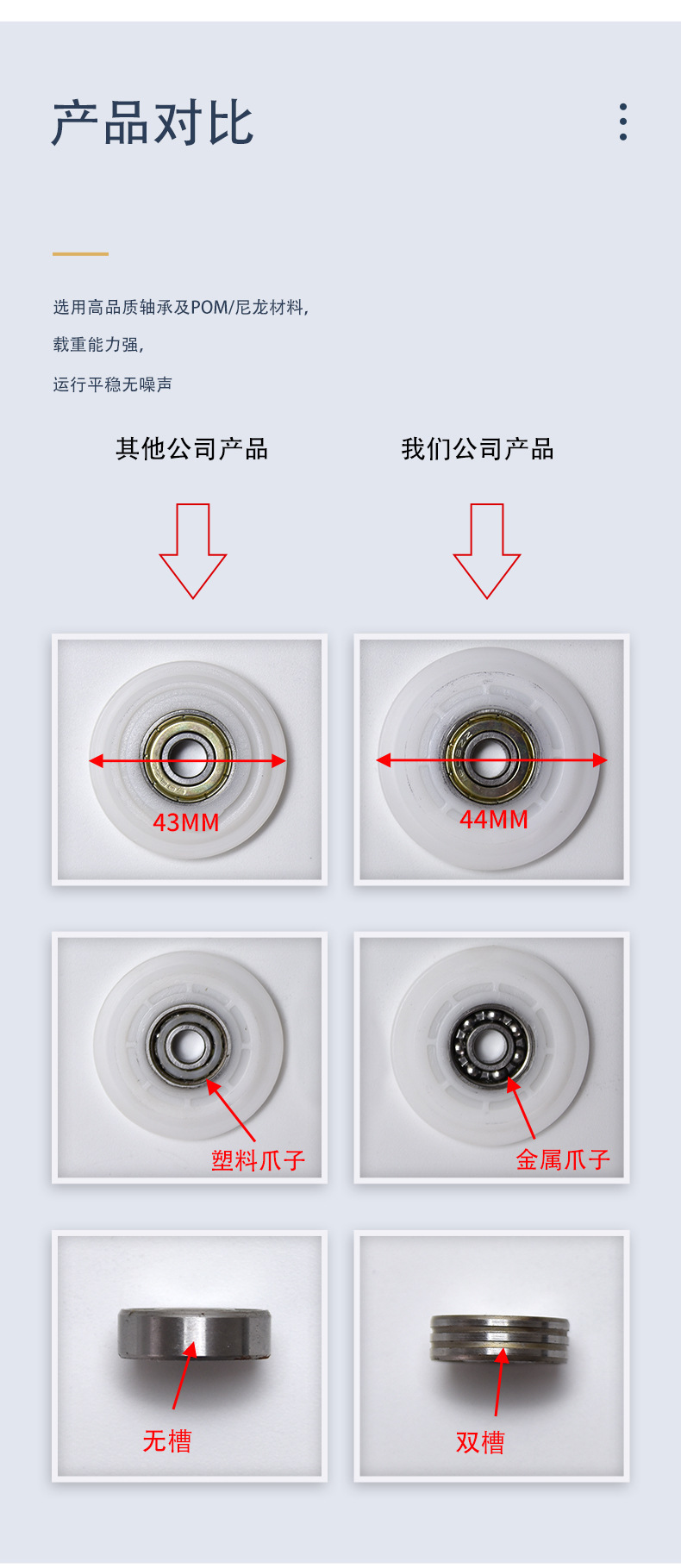 产品对比

选用高品质轴承及POM/尼龙材料,

载重能力强,

运行平稳无噪声

其他公司产品

我们公司产品

43MM

44MM

塑料爪子

金属爪子

无槽

双槽