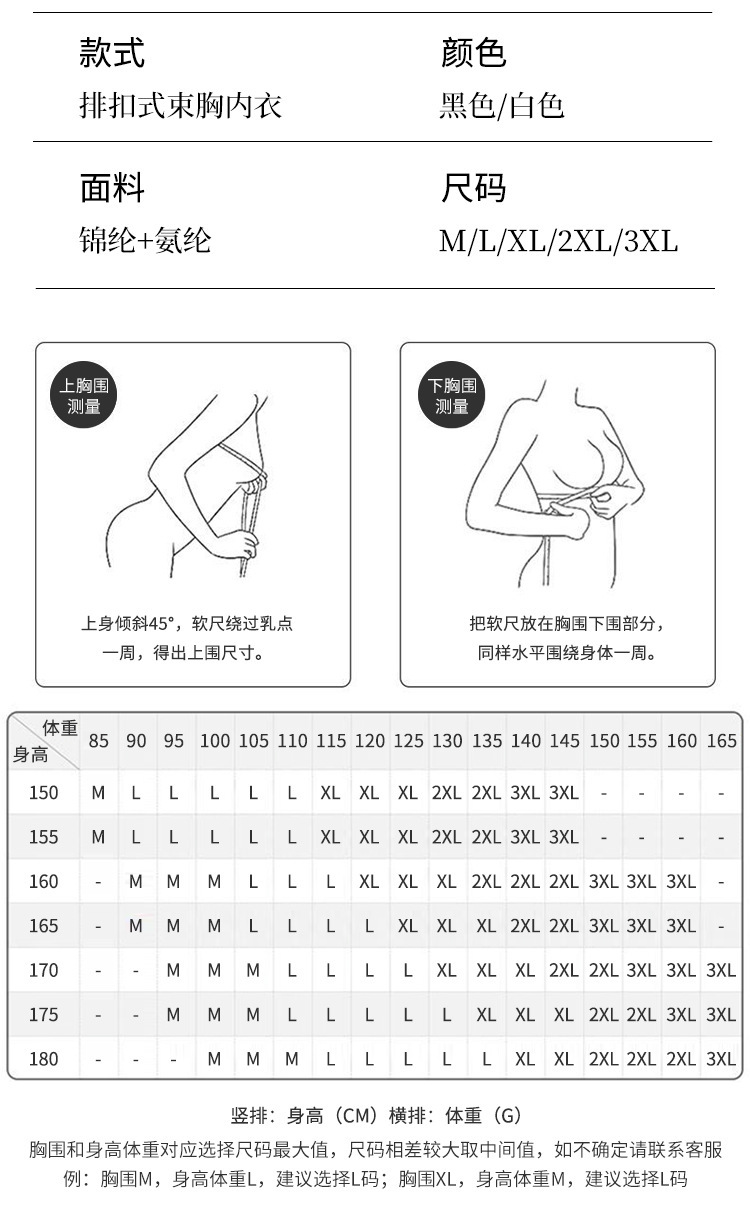 款式
排扣式束胸内衣

颜色
黑色/白色

面料
锦纶+氨纶

尺码
M/L/XL/2XL/3XL

上胸围测量

上身倾斜45°，软尺绕过乳点一周，得出上围尺寸。

下胸围测量

把软尺放在胸围下围部分，同样水平围绕身体一周。

| 体重 身高 | 85 | 90 | 95 | 100 | 105 | 110 | 115 | 120 | 125 | 130 | 135 | 140 | 145 | 150 | 155 | 160 | 165 |
|---|---|---|---|---|---|---|---|---|---|---|---|---|---|---|---|---|---|
| 150 | M | L | L | L | L | L | XL | XL | XL | 2XL | 2XL | 3XL | 3XL | - | - | - | - |
| 155 | M | L | L | L | L | L | XL | XL | XL | 2XL | 2XL | 3XL | 3XL | - | - | - | - |
| 160 | - | M | M | M | L | L | L | XL | XL | XL | 2XL | 2XL | 2XL | 3XL | 3XL | 3XL | - |
| 165 | - | M | M | M | L | L | L | L | XL | XL | XL | 2XL | 2XL | 3XL | 3XL | 3XL | - |
| 170 | - | - | M | M | M | L | L | L | L | XL | XL | XL | 2XL | 2XL | 3XL | 3XL | 3XL |
| 175 | - | - | M | M | M | L | L | L | L | L | XL | XL | XL | 2XL | 2XL | 3XL | 3XL |
| 180 | - | - | - | M | M | M | L | L | L | L | L | XL | XL | 2XL | 2XL | 2XL | 3XL |

竖排：身高（CM）横排：体重（G）
胸围和身高体重对应选择尺码最大值，尺码相差较大取中间值，如不确定请联系客服
例：胸围M，身高体重L，建议选择L码；胸围XL，身高体重M，建议选择L码