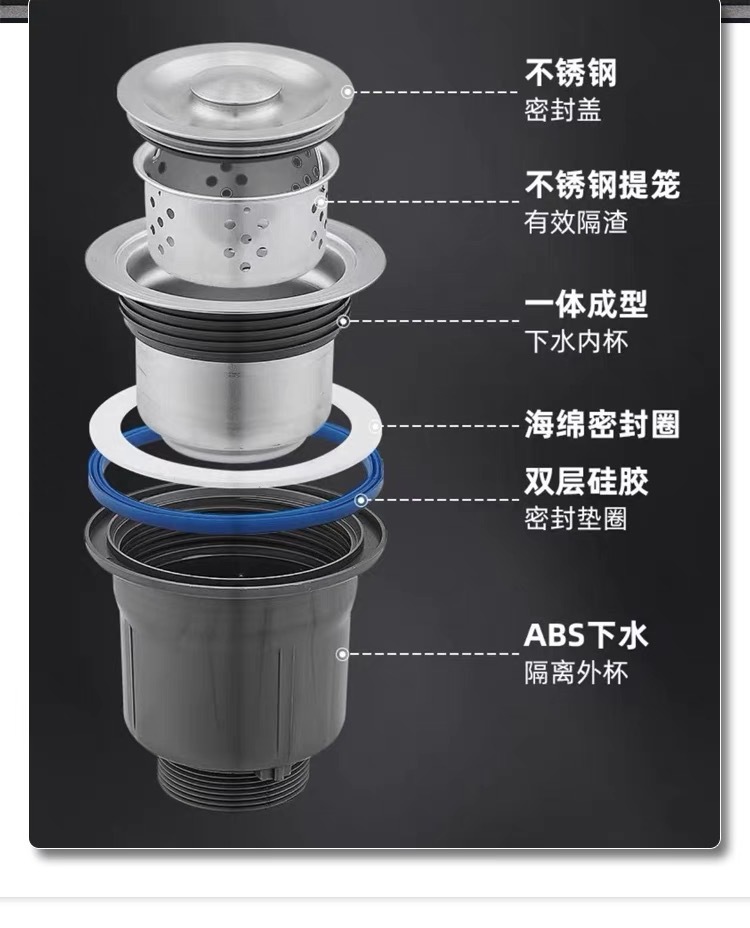 不锈钢
密封盖

不锈钢提笼
有效隔渣

一体成型
下水内杯

海绵密封圈

双层硅胶
密封垫圈

ABS下水
隔离外杯