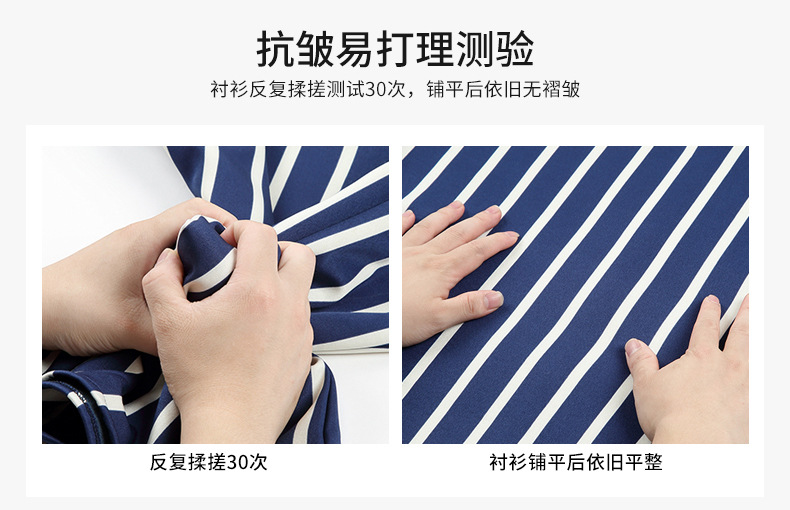 抗皱易打理测验

衬衫反复揉搓测试30次，铺平后依旧无褶皱

反复揉搓30次

衬衫铺平后依旧平整