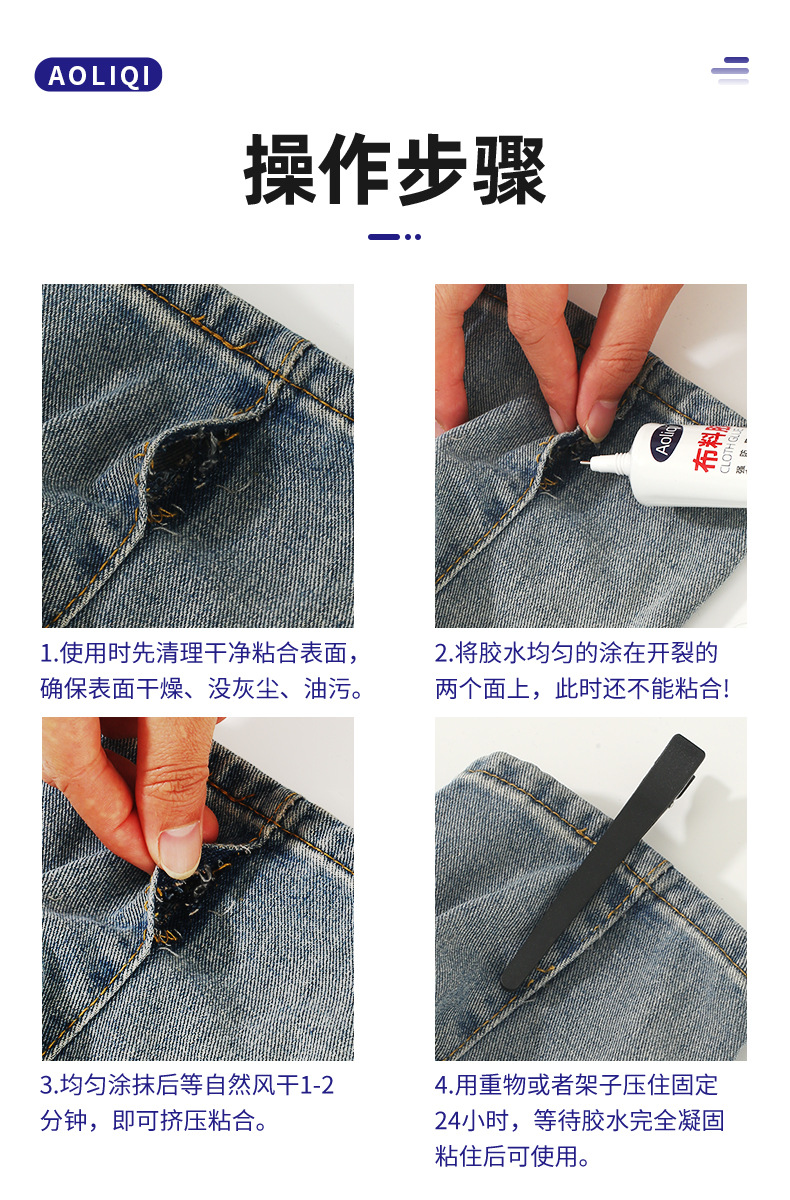 AOLIQI

操作步骤

Aoliqi
布料
CLOTH GLU

1.使用时先清理干净粘合表面，确保表面干燥、没灰尘、油污。

2.将胶水均匀的涂在开裂的两个面上，此时还不能粘合!

3.均匀涂抹后等自然风干1-2分钟，即可挤压粘合。

4.用重物或者架子压住固定24小时，等待胶水完全凝固粘住后可使用。