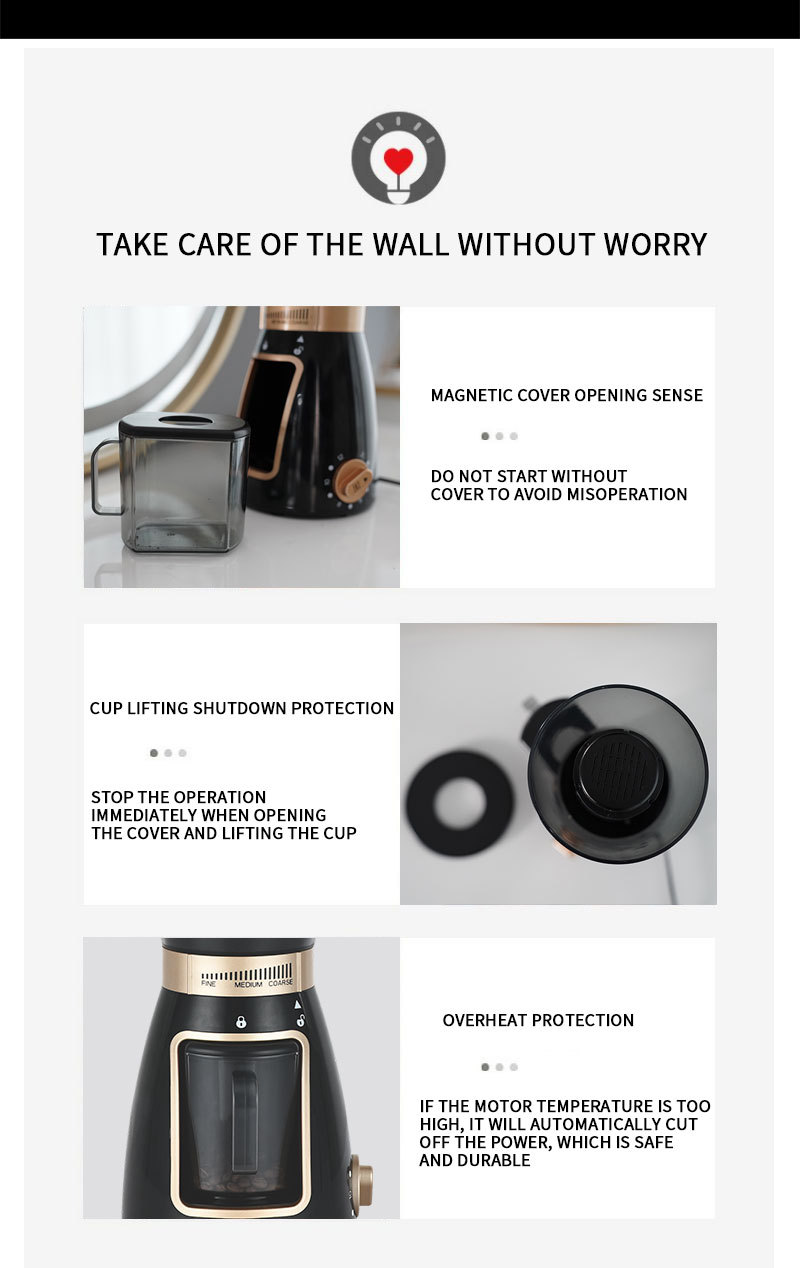 TAKE CARE OF THE WALL WITHOUT WORRY

MAGNETIC COVER OPENING SENSE

DO NOT START WITHOUT COVER TO AVOID MISOPERATION

CUP LIFTING SHUTDOWN PROTECTION

STOP THE OPERATION IMMEDIATELY WHEN OPENING THE COVER AND LIFTING THE CUP

FINE MEDIUM COARSE

OVERHEAT PROTECTION

IF THE MOTOR TEMPERATURE IS TOO HIGH, IT WILL AUTOMATICALLY CUT OFF THE POWER, WHICH IS SAFE AND DURABLE