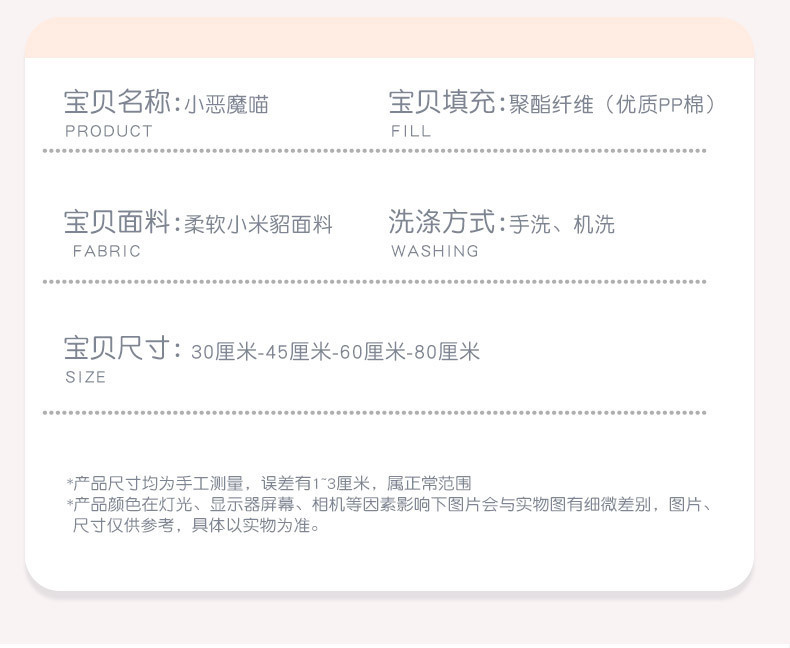 宝贝名称:小恶魔喵
PRODUCT

宝贝填充:聚酯纤维（优质PP棉）
FILL

宝贝面料:柔软小米貂面料
FABRIC

洗涤方式:手洗、机洗
WASHING

宝贝尺寸: 30厘米-45厘米-60厘米-80厘米
SIZE

*产品尺寸均为手工测量，误差有1~3厘米，属正常范围
*产品颜色在灯光、显示器屏幕、相机等因素影响下图片会与实物图有细微差别，图片、尺寸仅供参考，具体以实物为准。